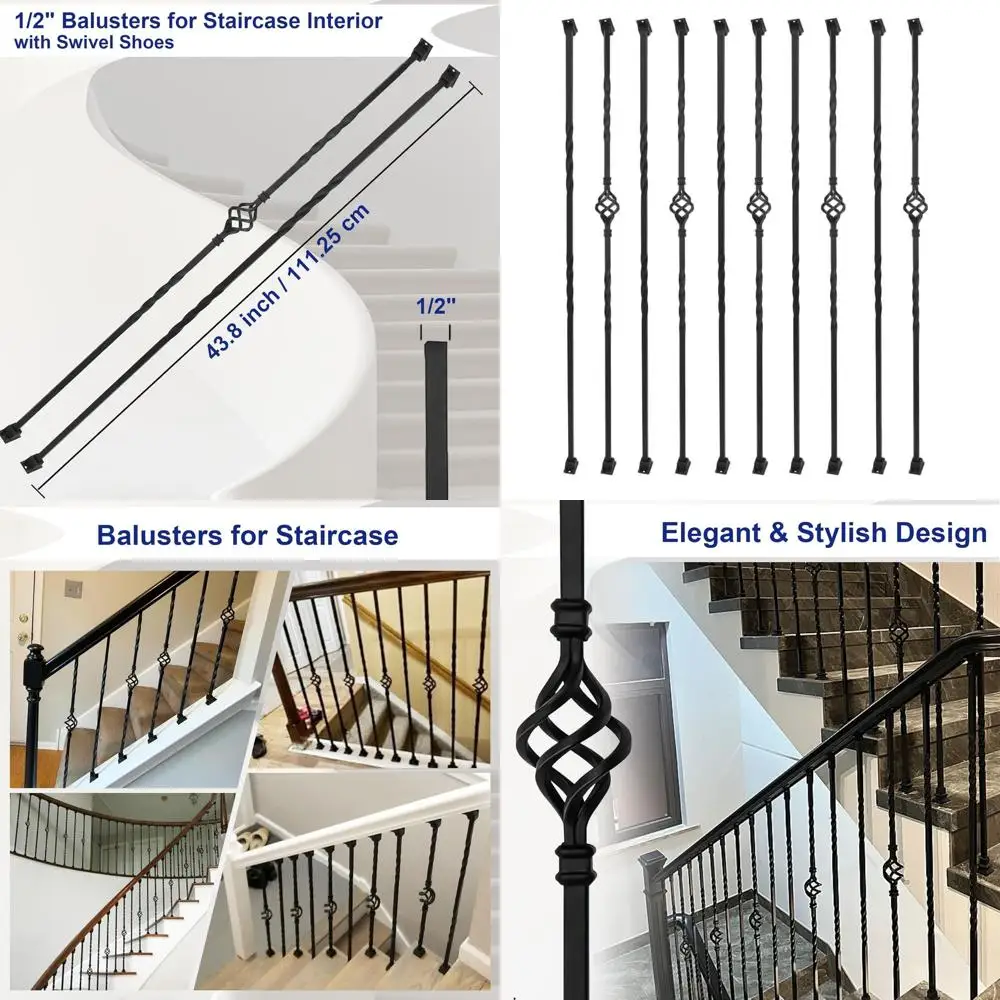 1/2" Balusters for Staircase Interior
with Swivel Shoes

43.8 inch / 111.25 cm

1/2"

Balusters for Staircase

Elegant & Stylish Design