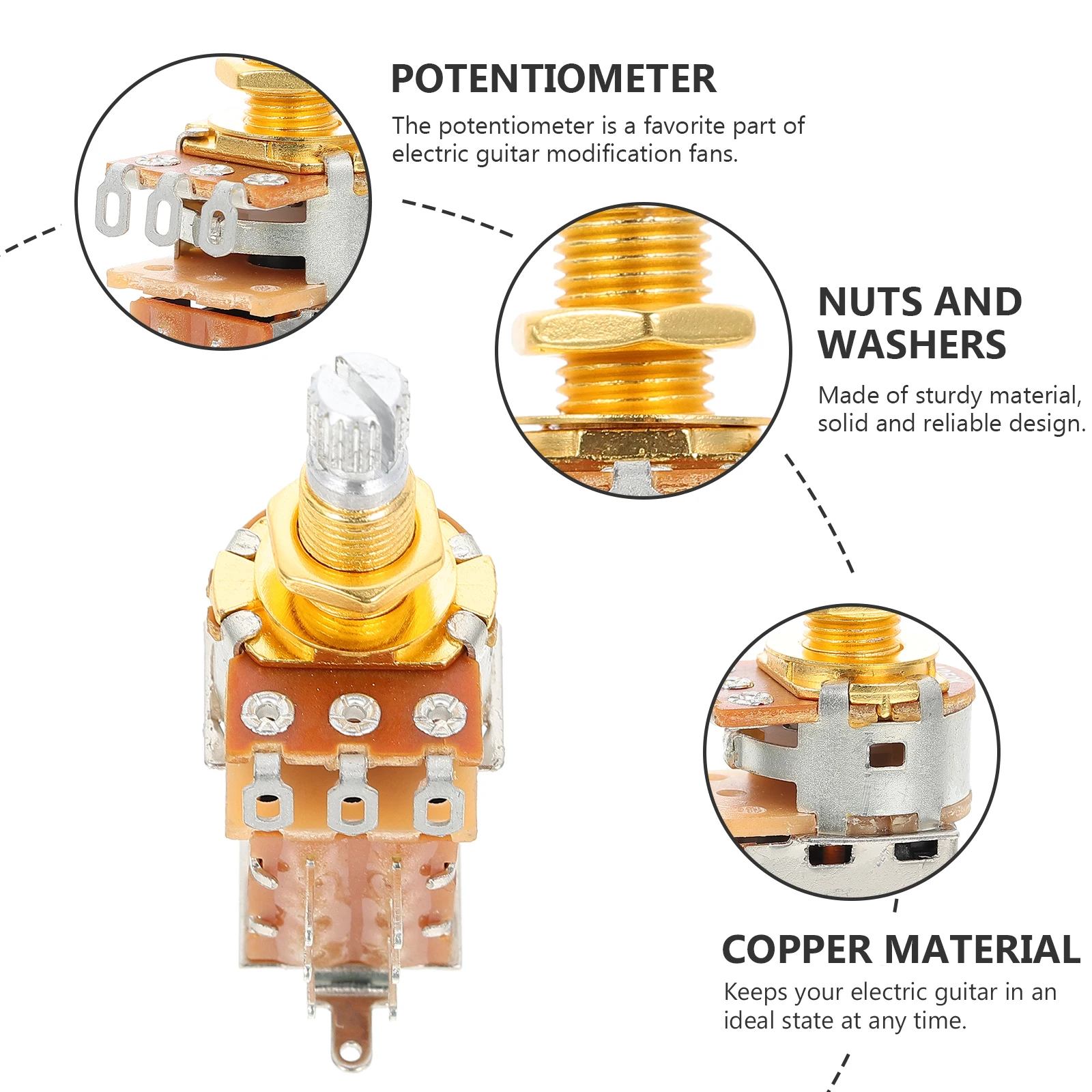 POTENTIOMETER

The potentiometer is a favorite part of electric guitar modification fans.

NUTS AND WASHERS

Made of sturdy material, solid and reliable design.

COPPER MATERIAL

Keeps your electric guitar in an ideal state at any time.