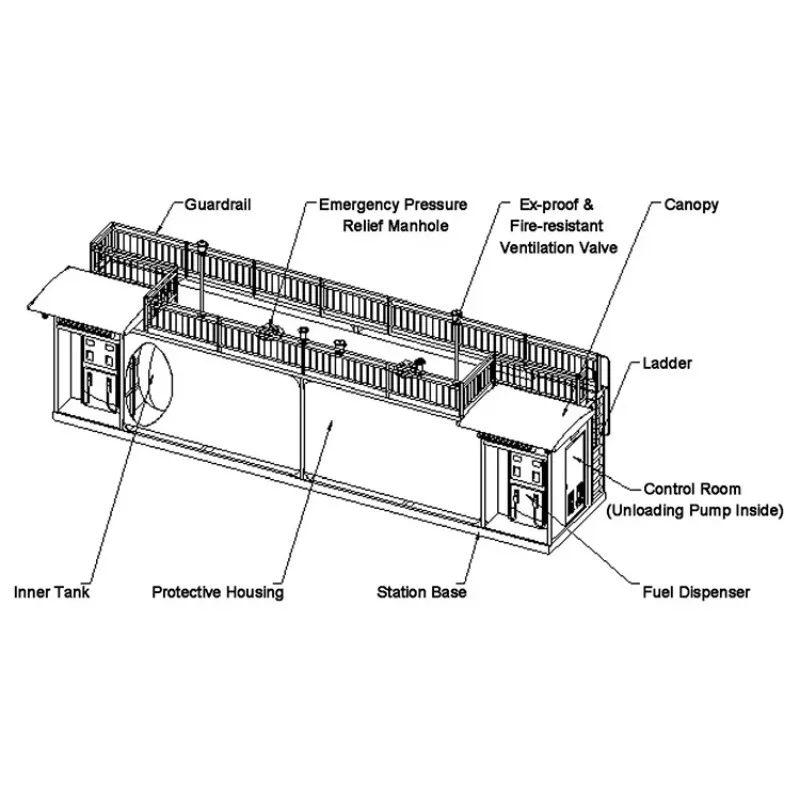 Guardrail

Emergency Pressure
Relief Manhole

Ex-proof &
Fire-resistant
Ventilation Valve

Canopy

Ladder

Control Room
(Unloading Pump Inside)

Inner Tank

Protective Housing

Station Base

Fuel Dispenser