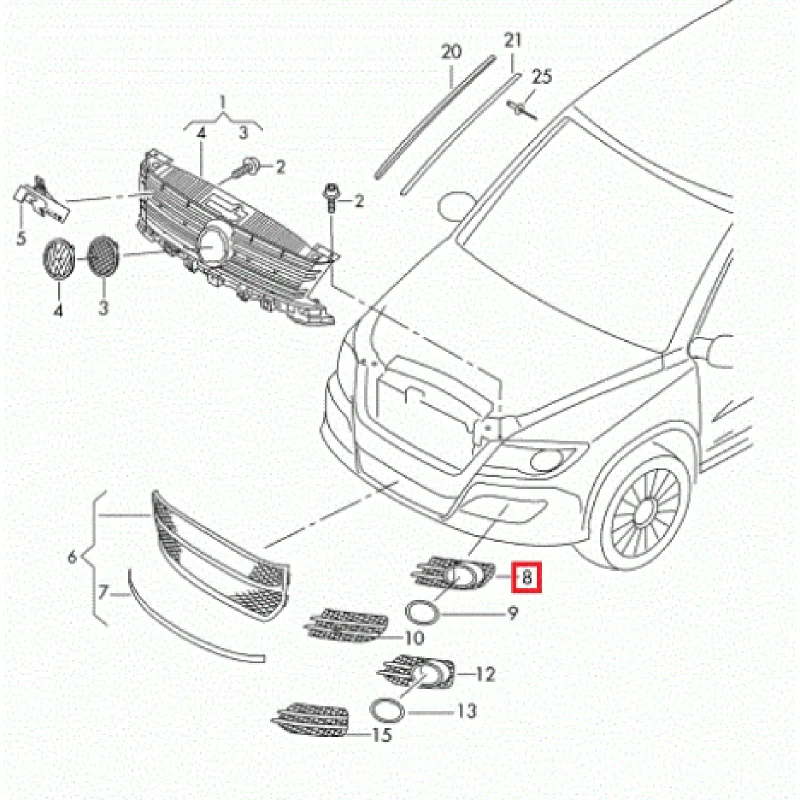 20
21
25
1
4
3
2
2
5
4
3
6
7
8
9
10
12
13
15