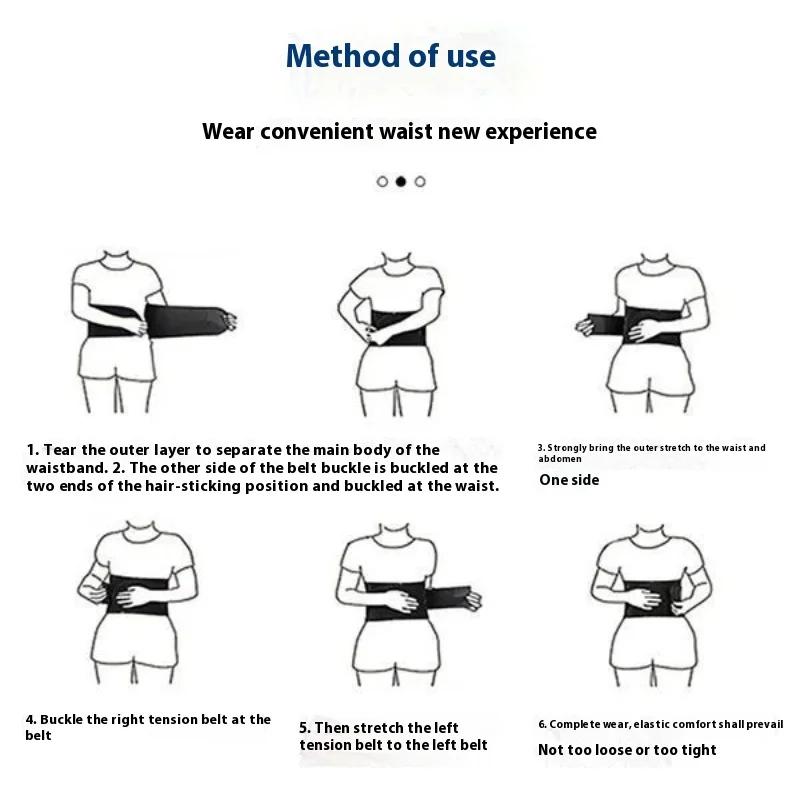 Method of use

Wear convenient waist new experience

1. Tear the outer layer to separate the main body of the waistband. 2. The other side of the belt buckle is buckled at the two ends of the hair-sticking position and buckled at the waist.

3. Strongly bring the outer stretch to the waist and abdomen

One side

4. Buckle the right tension belt at the belt

5. Then stretch the left tension belt to the left belt

6. Complete wear, elastic comfort shall prevail

Not too loose or too tight