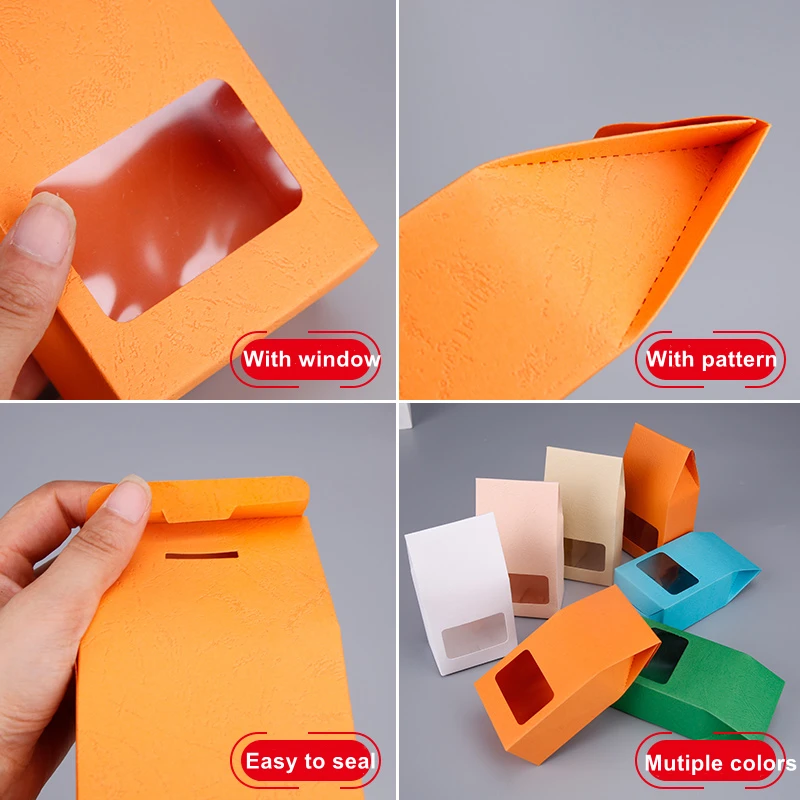 With window

With pattern

Easy to seal

Mutiple colors