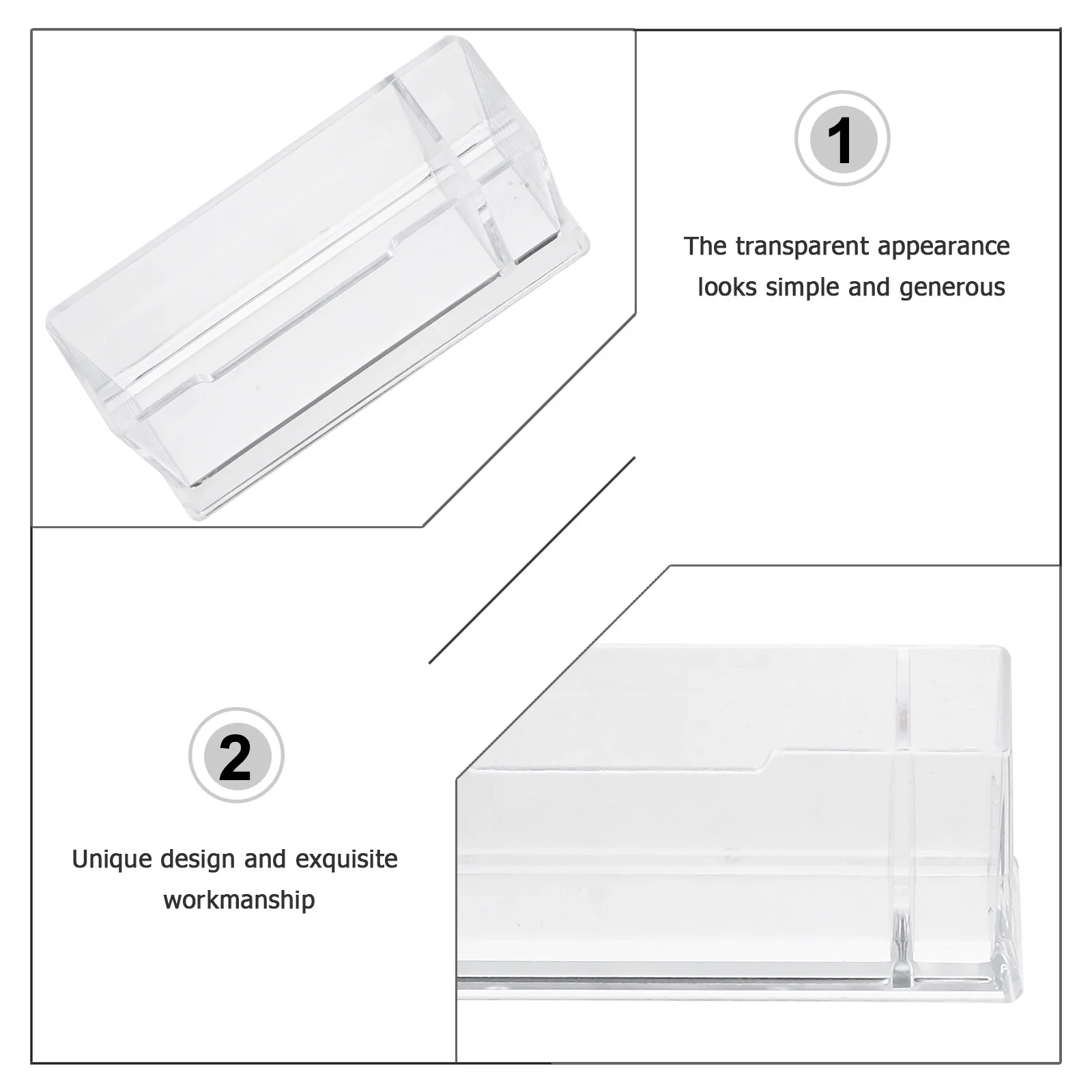 1

The transparent appearance looks simple and generous

2

Unique design and exquisite workmanship