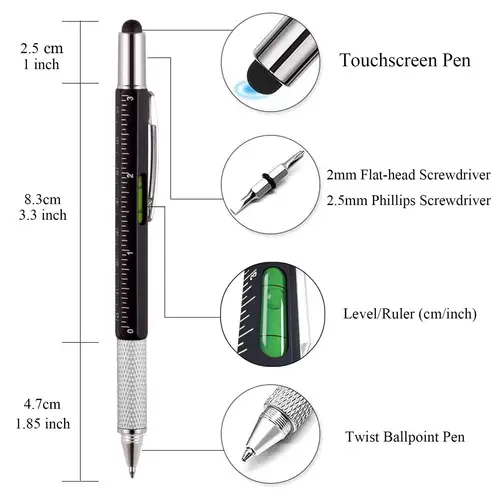 2.5 cm
1 inch

8.3cm
3.3 inch

4.7cm
1.85 inch

3
2
1
0

Touchscreen Pen

2mm Flat-head Screwdriver
2.5mm Phillips Screwdriver

Level/Ruler (cm/inch)

Twist Ballpoint Pen