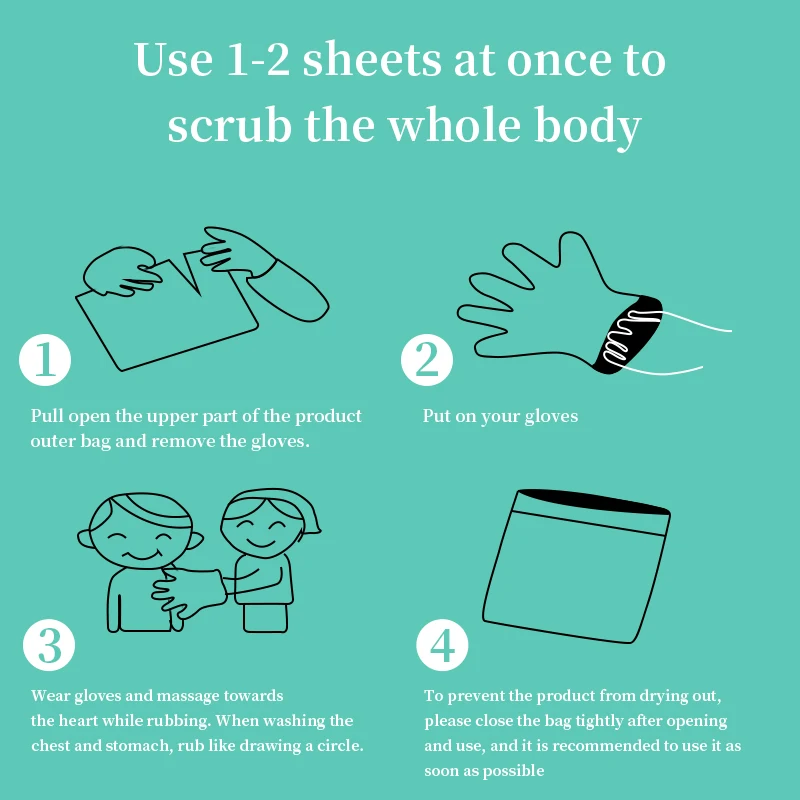 Use 1-2 sheets at once to scrub the whole body

1

Pull open the upper part of the product outer bag and remove the gloves.

2

Put on your gloves

3

Wear gloves and massage towards the heart while rubbing. When washing the chest and stomach, rub like drawing a circle.

4

To prevent the product from drying out, please close the bag tightly after opening and use, and it is recommended to use it as soon as possible