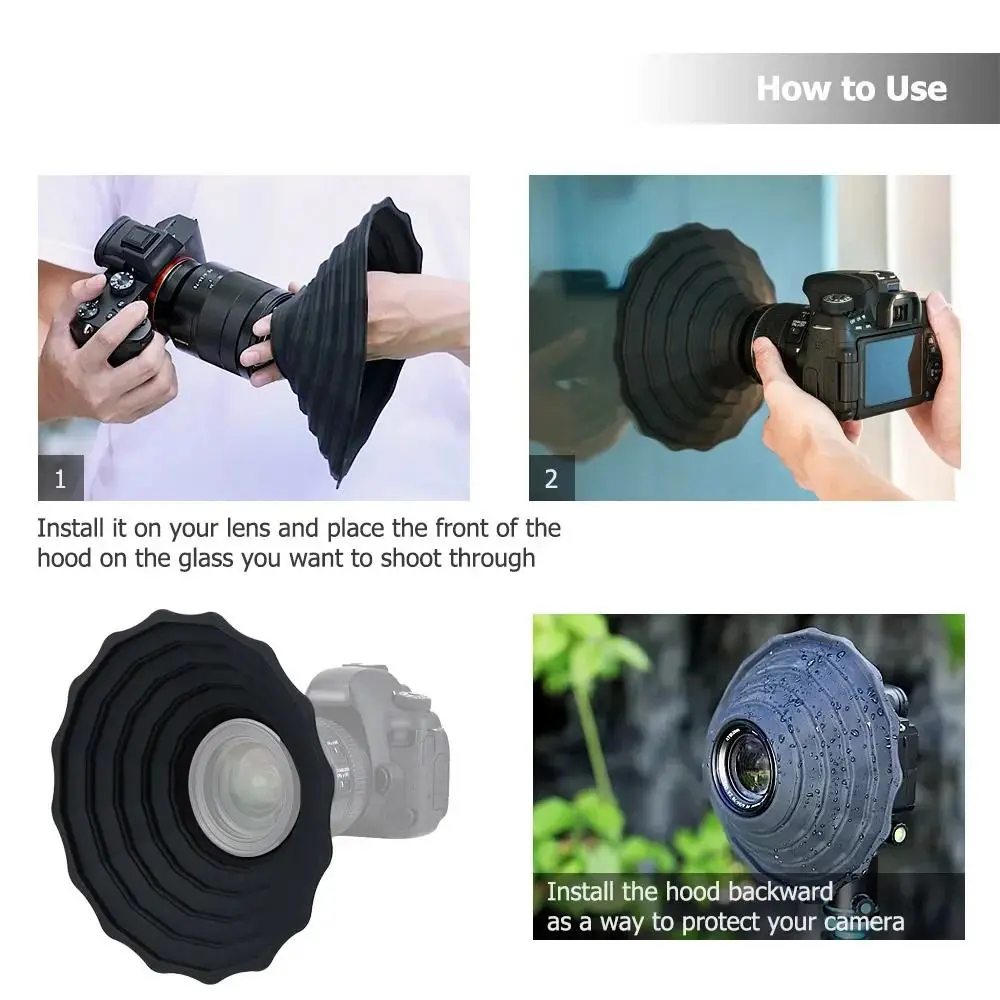 How to Use

1

2

Install it on your lens and place the front of the hood on the glass you want to shoot through

Install the hood backward as a way to protect your camera