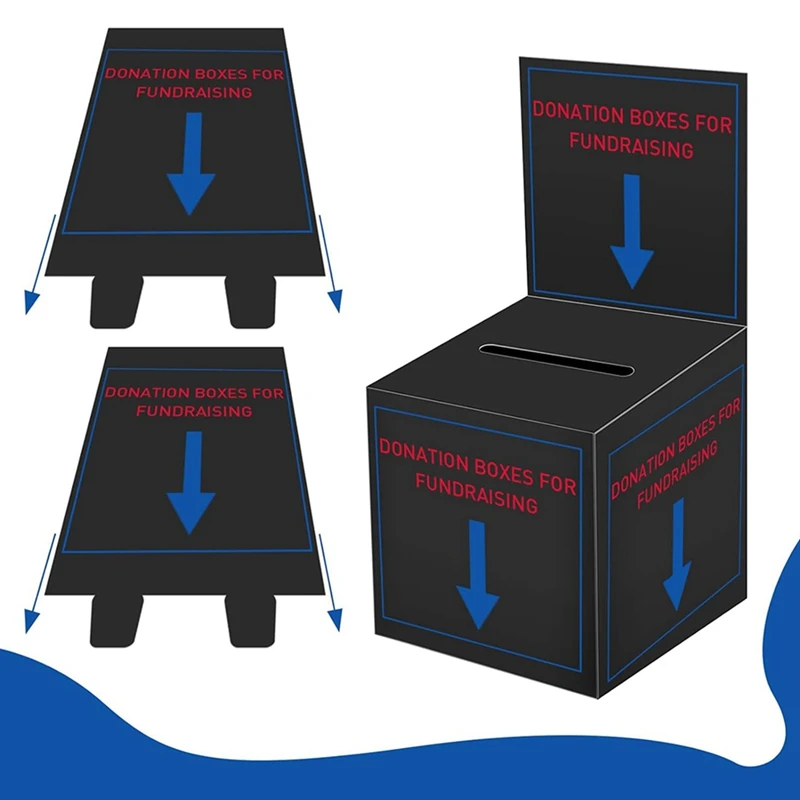 DONATION BOXES FOR FUNDRAISING

DONATION BOXES FOR FUNDRAISING

DONATION BOXES FOR FUNDRAISING

DONATION BOXES FOR FUNDRAISING

DONATION BOXES FOR FUNDRAISING