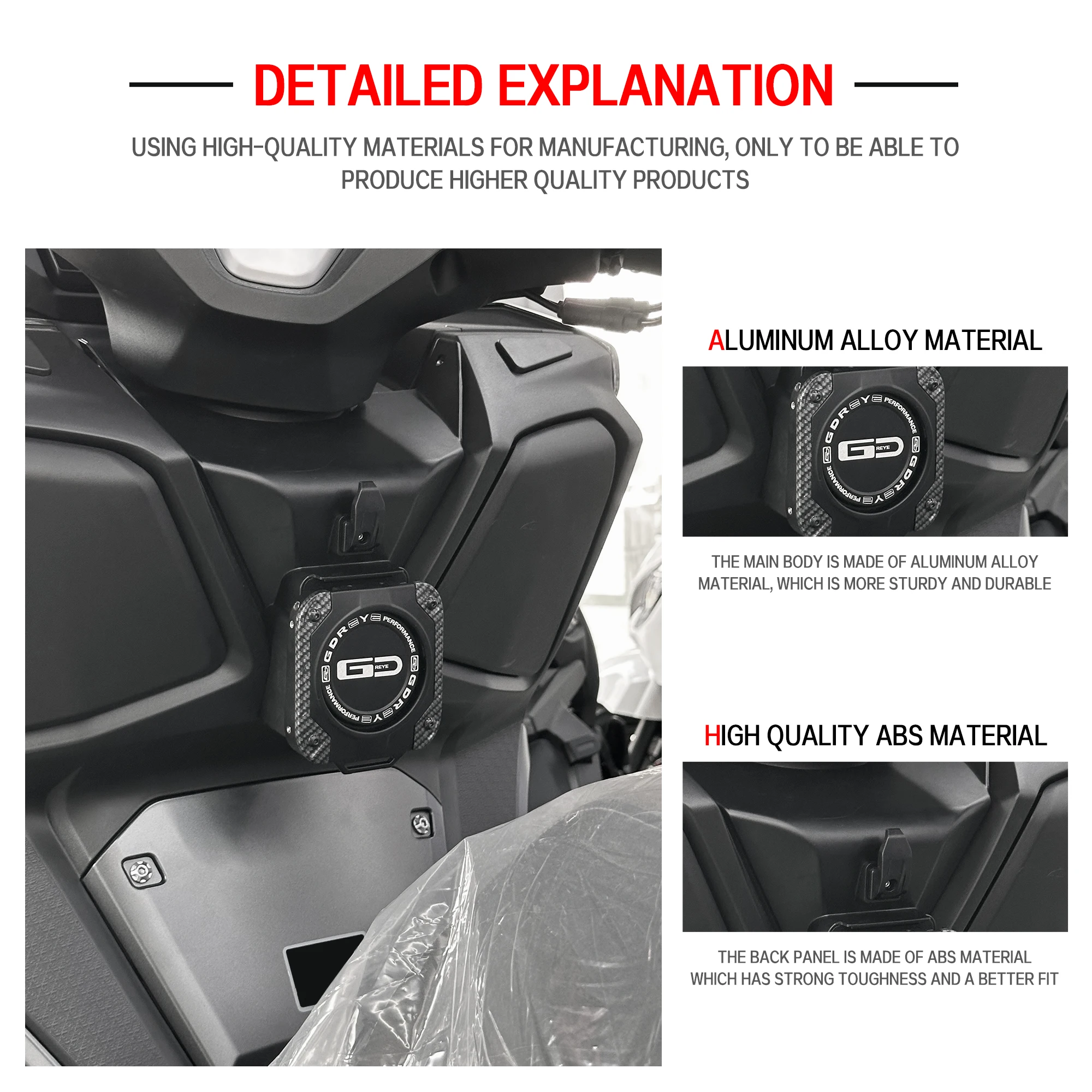 DETAILED EXPLANATION

USING HIGH-QUALITY MATERIALS FOR MANUFACTURING, ONLY TO BE ABLE TO PRODUCE HIGHER QUALITY PRODUCTS

GDREYE PERFORMANCE
GD REYE
GDREYE PERFORMANCE

ALUMINUM ALLOY MATERIAL

GDREYE PERFORMANCE
GD REYE
GDREYE PERFORMANCE

THE MAIN BODY IS MADE OF ALUMINUM ALLOY MATERIAL, WHICH IS MORE STURDY AND DURABLE

HIGH QUALITY ABS MATERIAL

THE BACK PANEL IS MADE OF ABS MATERIAL WHICH HAS STRONG TOUGHNESS AND A BETTER FIT