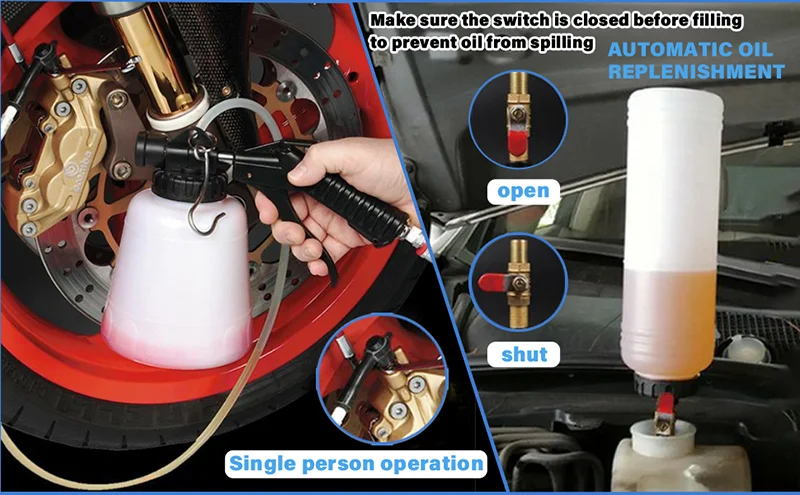 Make sure the switch is closed before filling to prevent oil from spilling

AUTOMATIC OIL REPLENISHMENT

open

shut

Single person operation