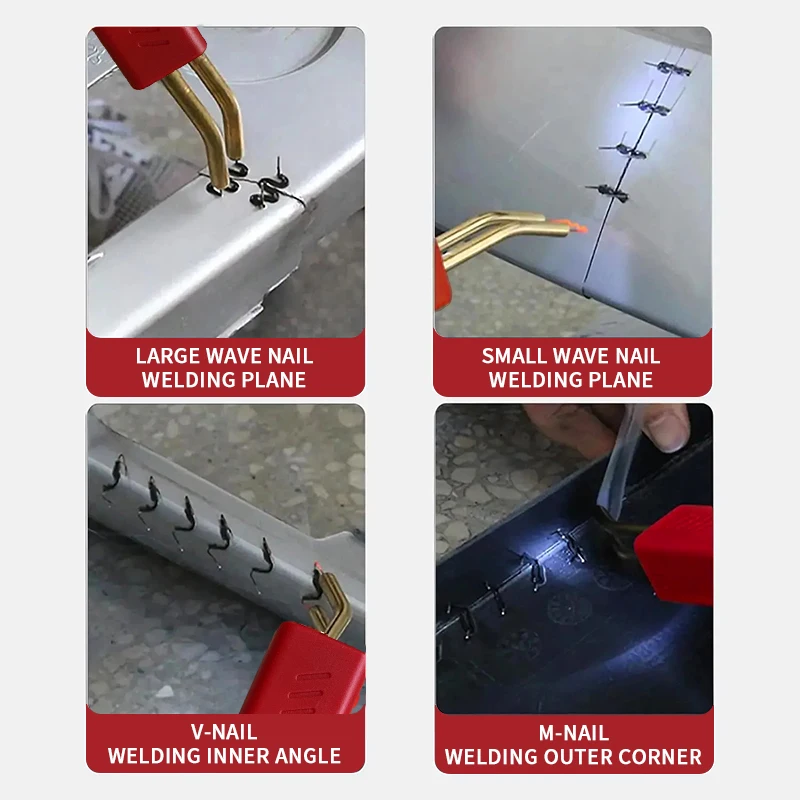 LARGE WAVE NAIL WELDING PLANE

SMALL WAVE NAIL WELDING PLANE

V-NAIL WELDING INNER ANGLE

M-NAIL WELDING OUTER CORNER