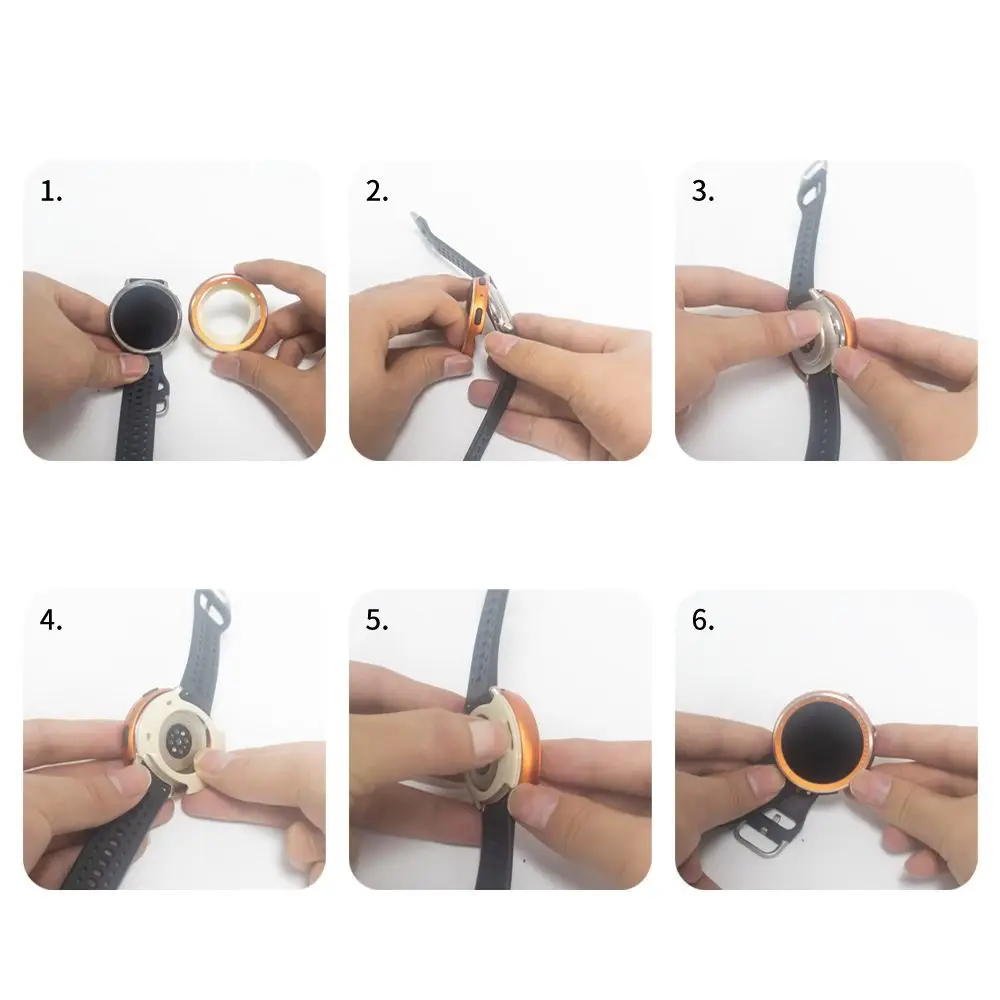 1.

2.

3.

4.

5.

6.