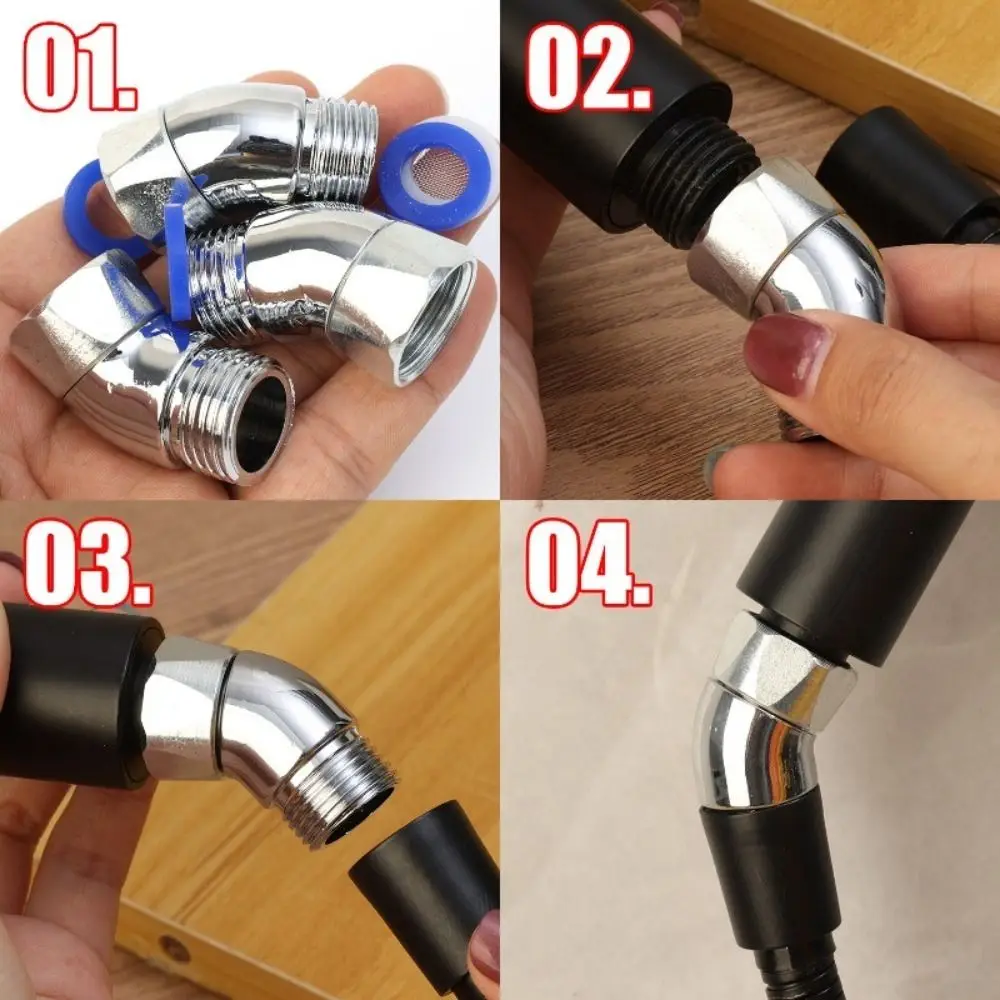 01.

02.

03.

04.