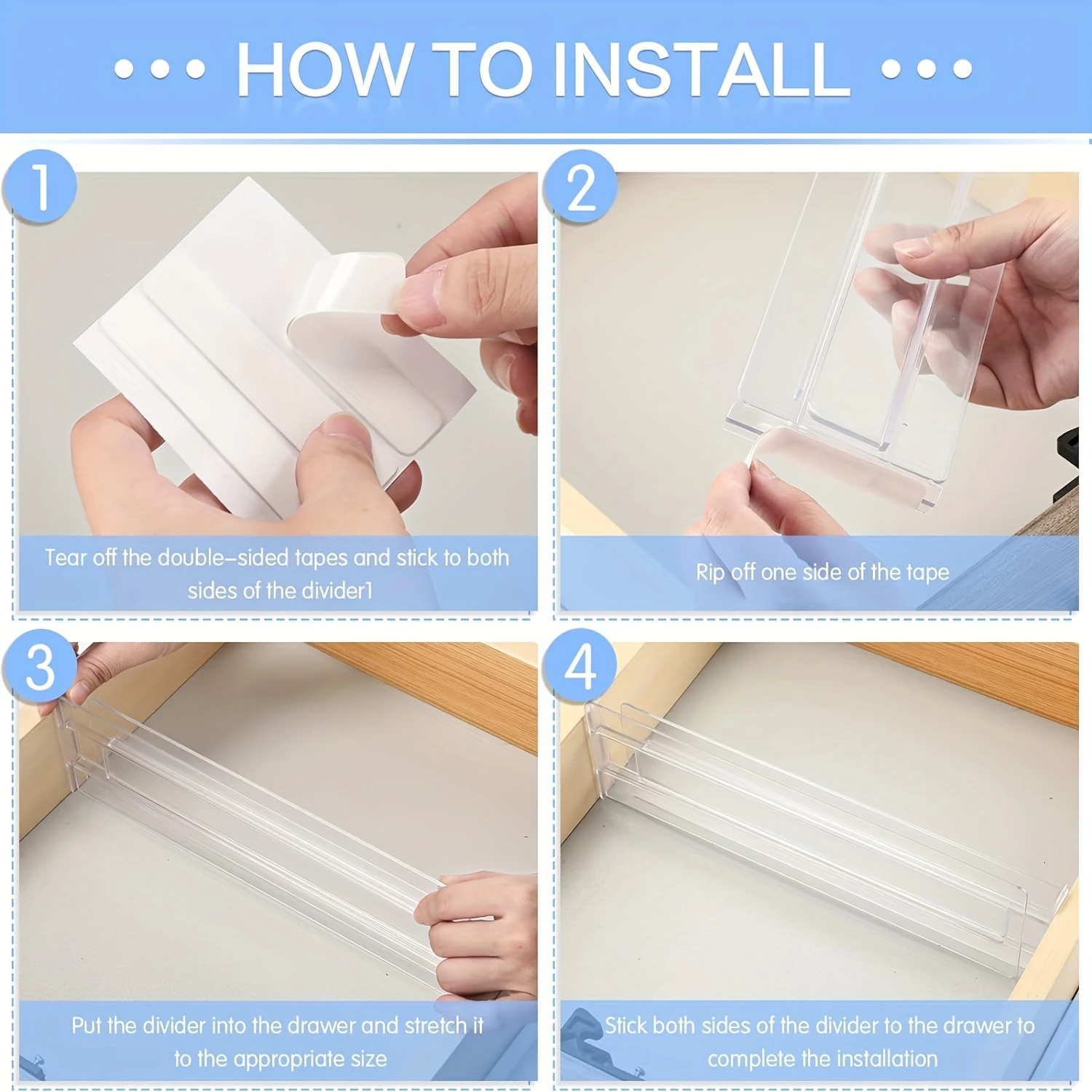 ••• HOW TO INSTALL •••

1

Tear off the double-sided tapes and stick to both sides of the divider1

2

Rip off one side of the tape

3

Put the divider into the drawer and stretch it to the appropriate size

4

Stick both sides of the divider to the drawer to complete the installation