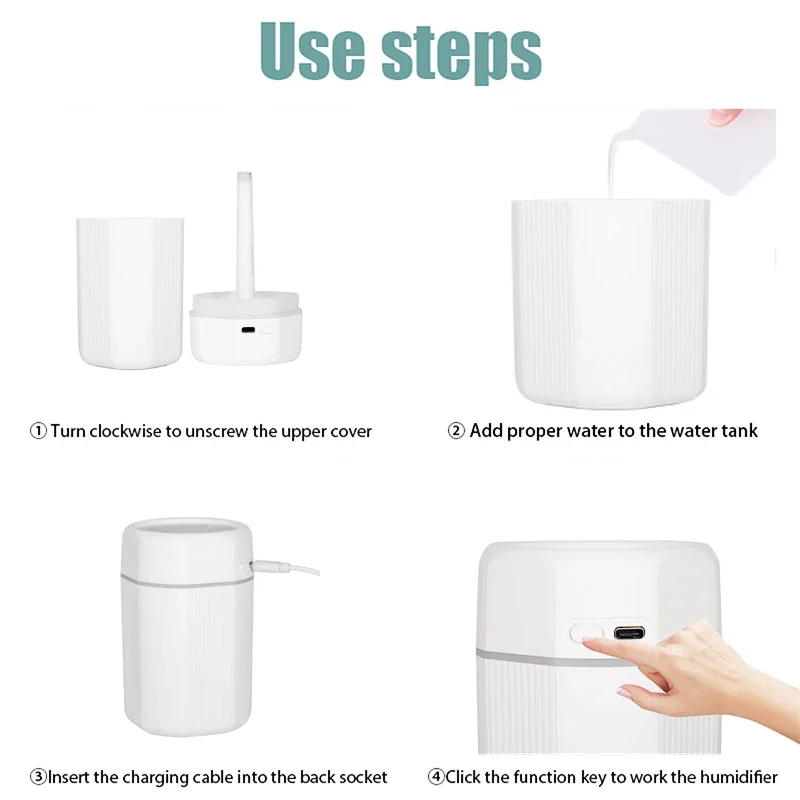 Use steps

① Turn clockwise to unscrew the upper cover

② Add proper water to the water tank

③Insert the charging cable into the back socket

④Click the function key to work the humidifier