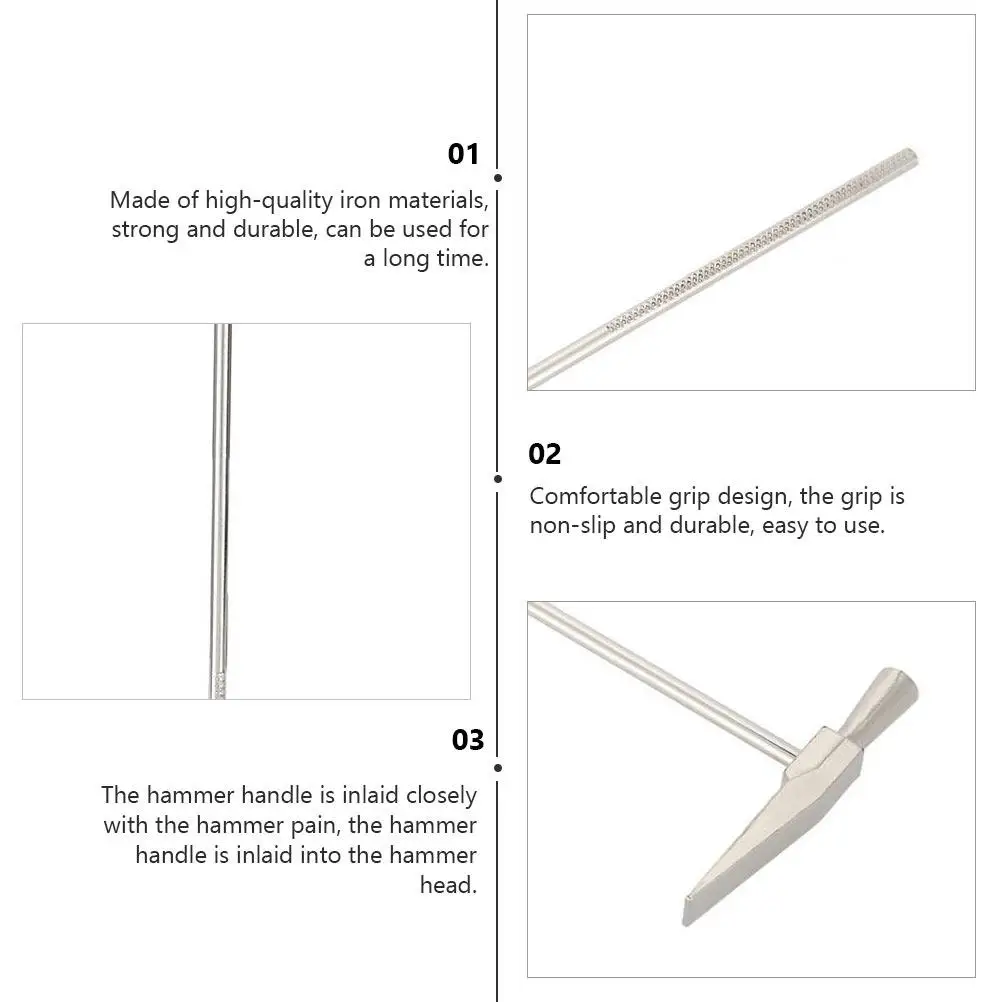 01

Made of high-quality iron materials, strong and durable, can be used for a long time.

02

Comfortable grip design, the grip is non-slip and durable, easy to use.

03

The hammer handle is inlaid closely with the hammer pain, the hammer handle is inlaid into the hammer head.