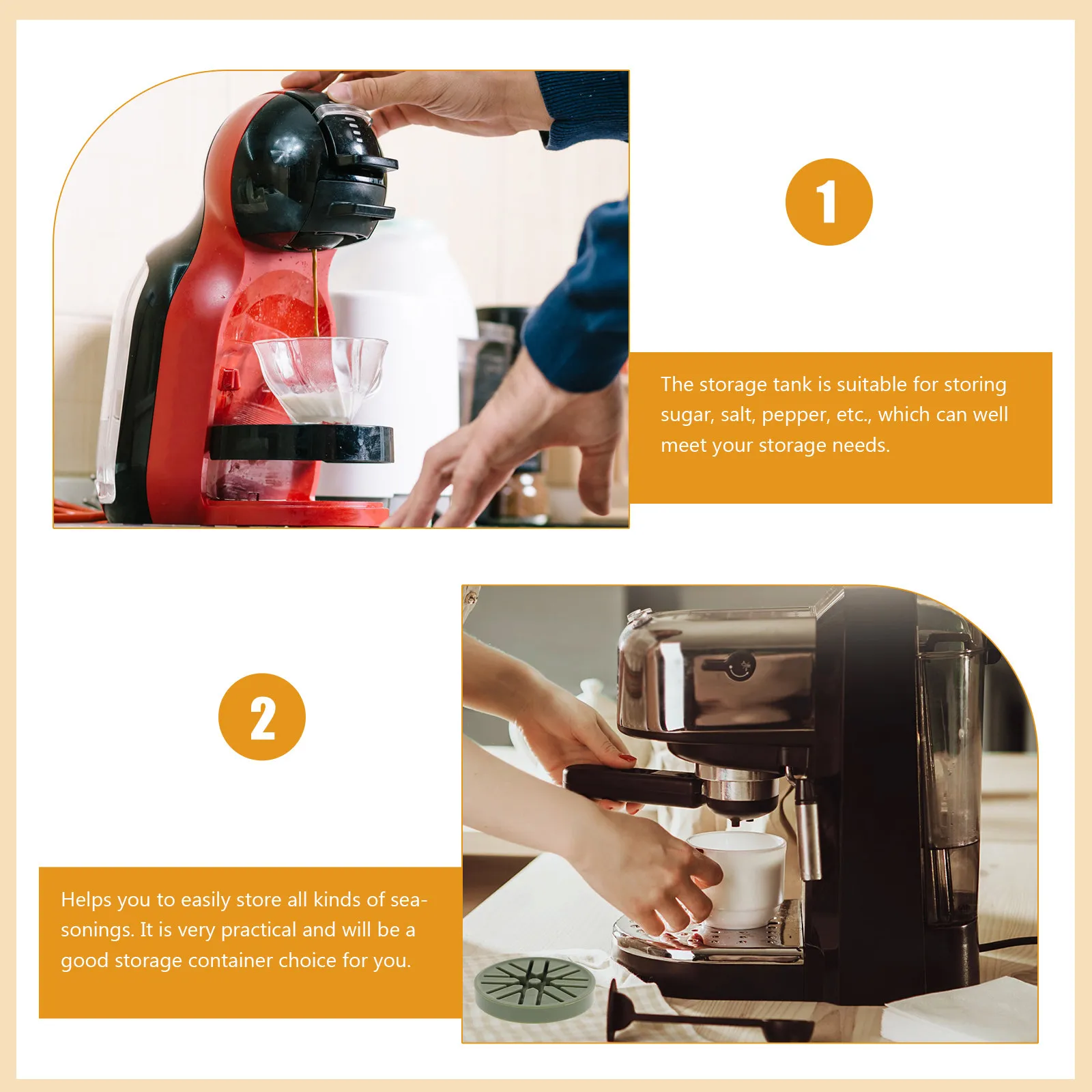 1

The storage tank is suitable for storing sugar, salt, pepper, etc., which can well meet your storage needs.

2

Helps you to easily store all kinds of seasonings. It is very practical and will be a good storage container choice for you.