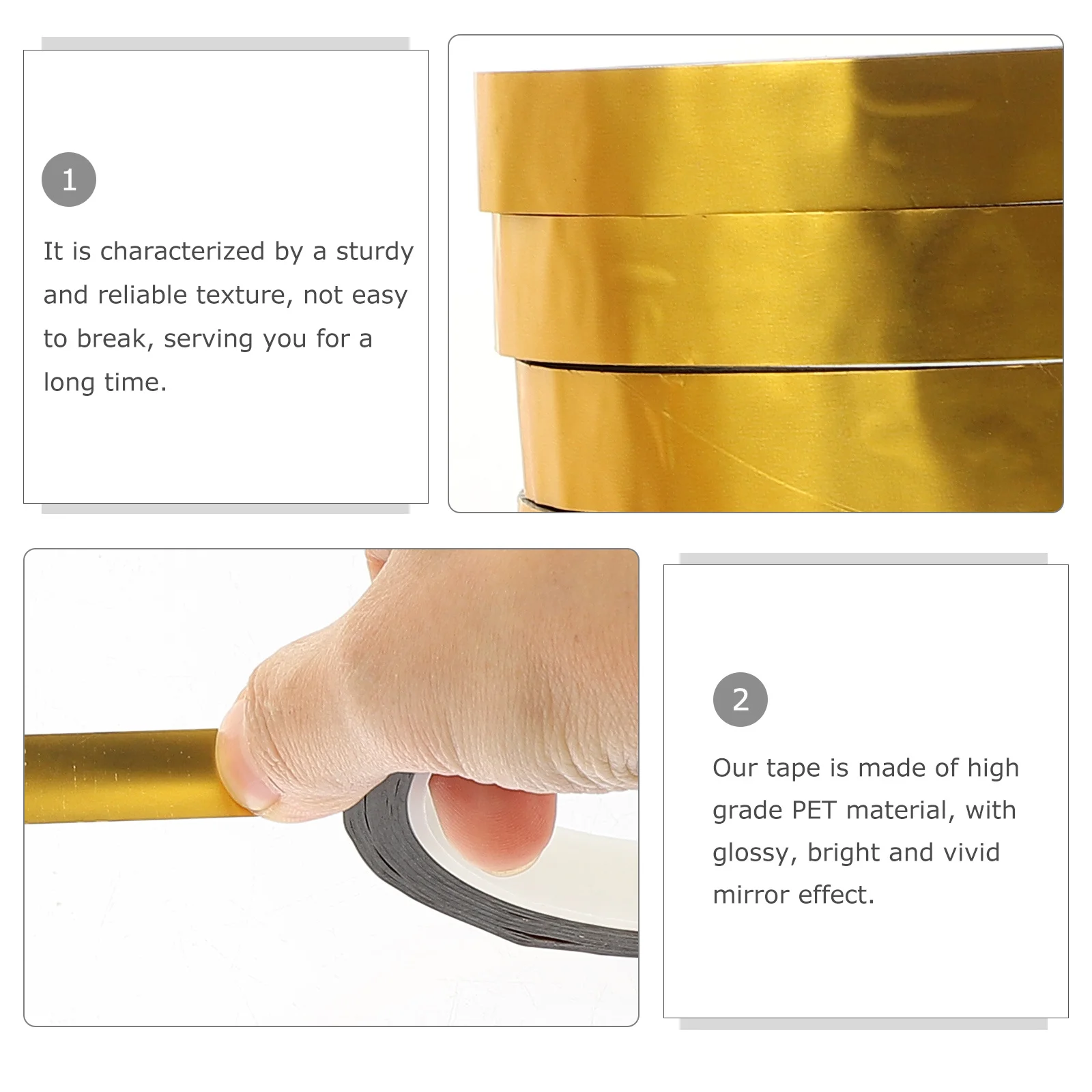 1

It is characterized by a sturdy and reliable texture, not easy to break, serving you for a long time.

2

Our tape is made of high grade PET material, with glossy, bright and vivid mirror effect.