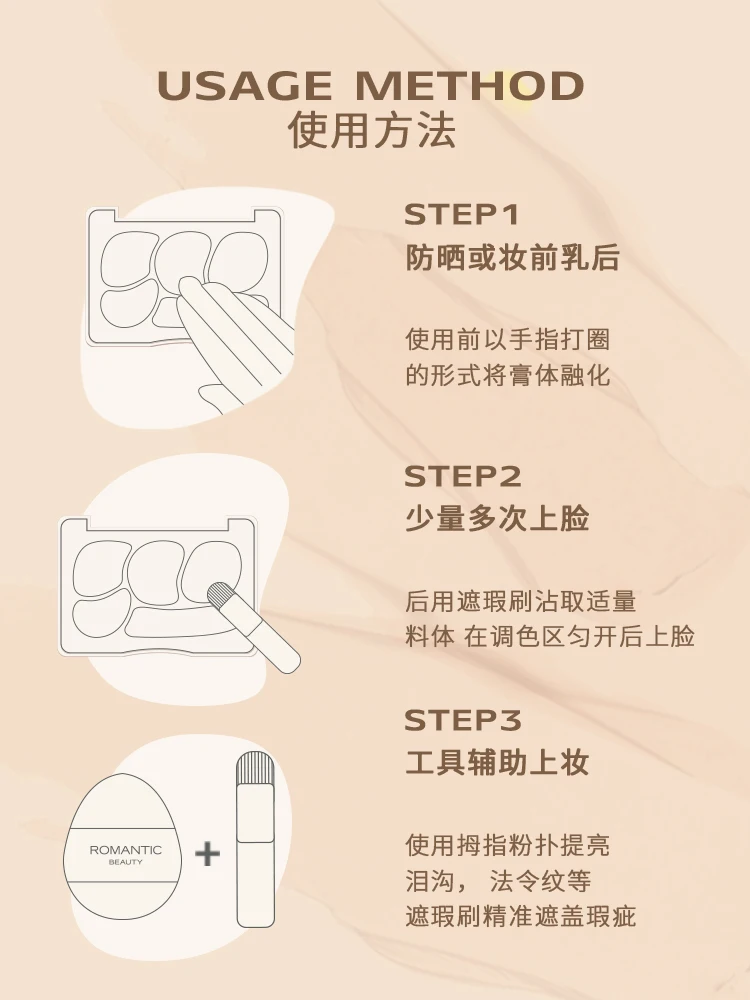 USAGE METHOD
使用方法

STEP1
防晒或妆前乳后

使用前以手指打圈的形式将膏体融化

STEP2
少量多次上脸

后用遮瑕刷沾取适量料体 在调色区匀开后上脸

STEP3
工具辅助上妆

ROMANTIC
BEAUTY

+

使用拇指粉扑提亮泪沟， 法令纹等遮瑕刷精准遮盖瑕疵