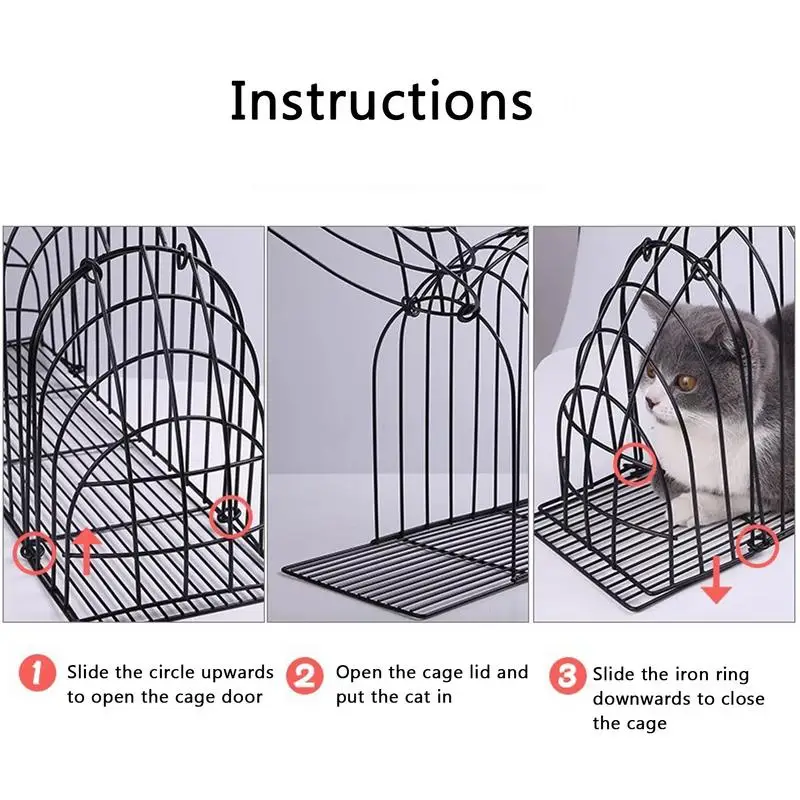 Instructions

1 Slide the circle upwards to open the cage door

2 Open the cage lid and put the cat in

3 Slide the iron ring downwards to close the cage