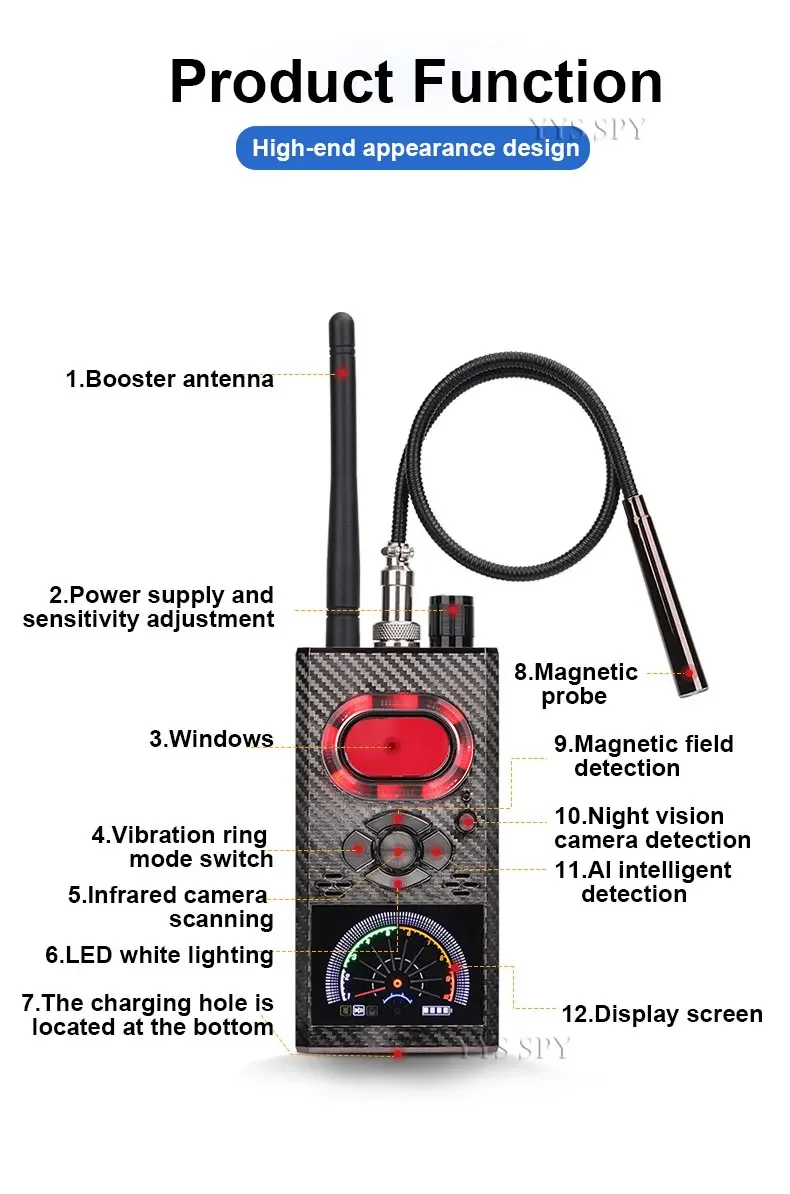 Product Function

High-end appearance design

YYS SPY

1.Booster antenna

2.Power supply and sensitivity adjustment

3.Windows

4.Vibration ring mode switch

5.Infrared camera scanning

6.LED white lighting

7.The charging hole is located at the bottom

8.Magnetic probe

9.Magnetic field detection

10.Night vision camera detection

11.AI intelligent detection

12.Display screen

YYS SPY