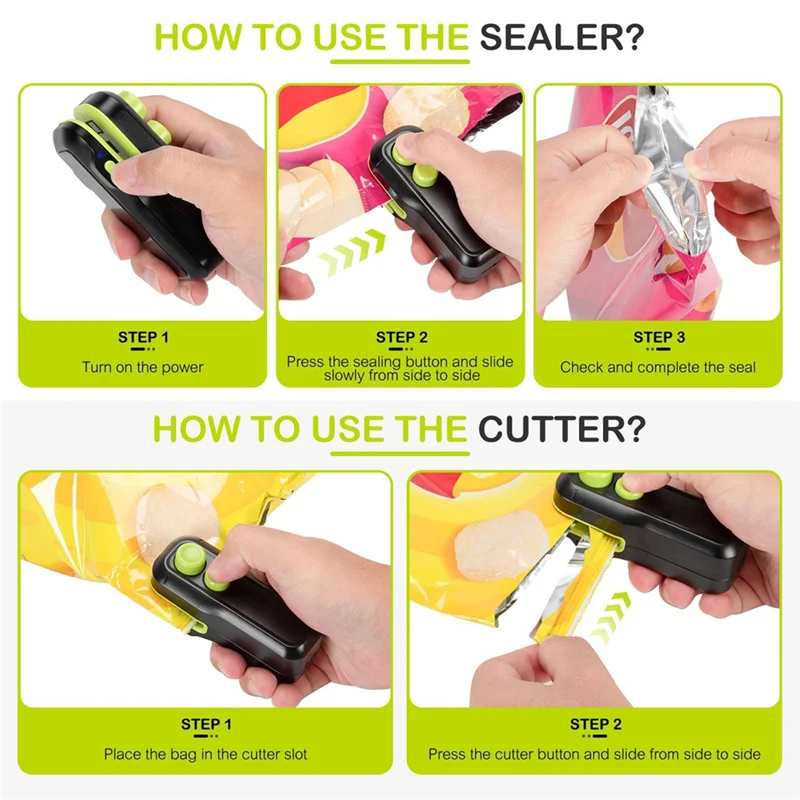 HOW TO USE THE SEALER?

STEP 1
Turn on the power

STEP 2
Press the sealing button and slide slowly from side to side

STEP 3
Check and complete the seal

HOW TO USE THE CUTTER?

STEP 1
Place the bag in the cutter slot

STEP 2
Press the cutter button and slide from side to side