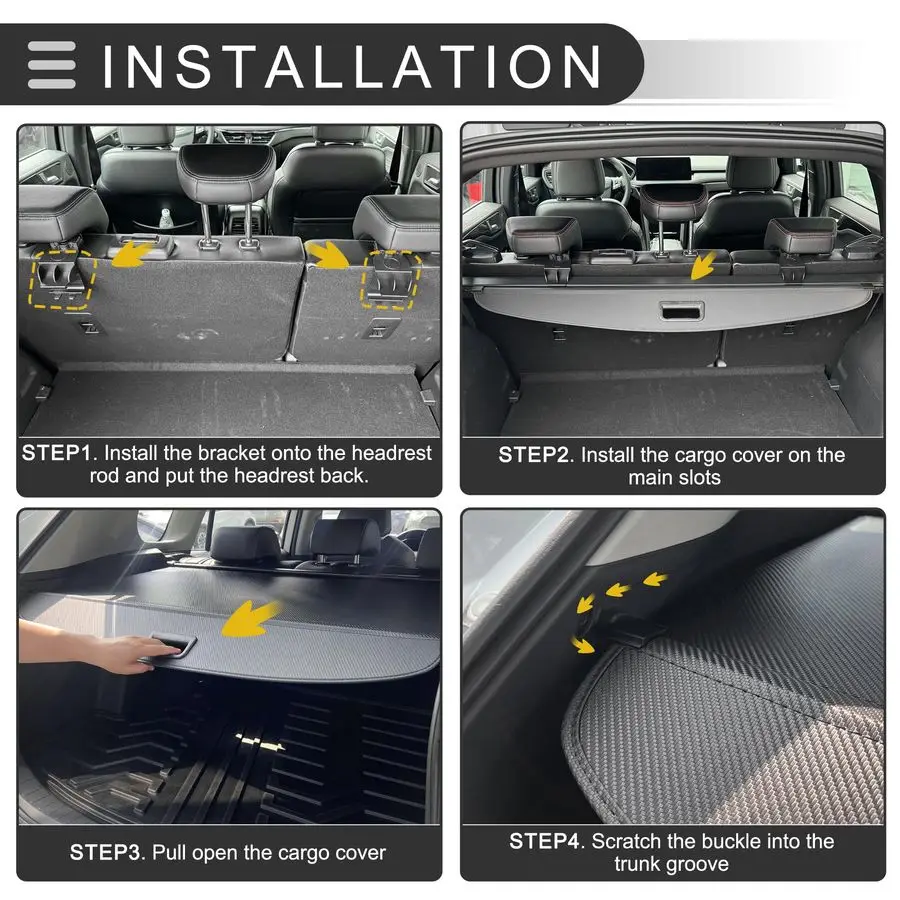 INSTALLATION

STEP1. Install the bracket onto the headrest rod and put the headrest back.

STEP2. Install the cargo cover on the main slots

STEP3. Pull open the cargo cover

STEP4. Scratch the buckle into the trunk groove