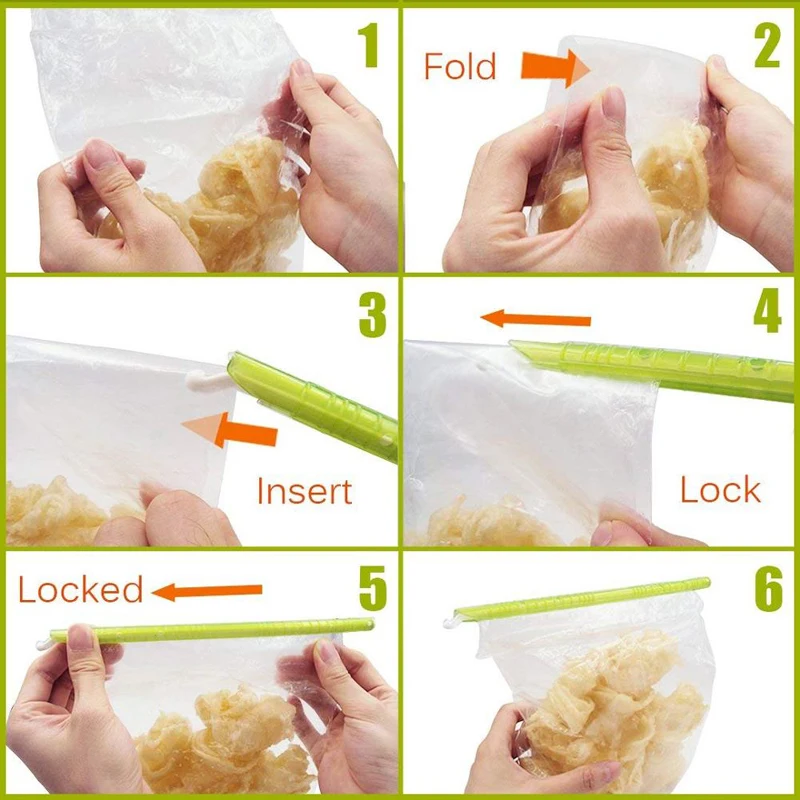 1

Fold 2

3

Insert

4

Lock

Locked 5

6