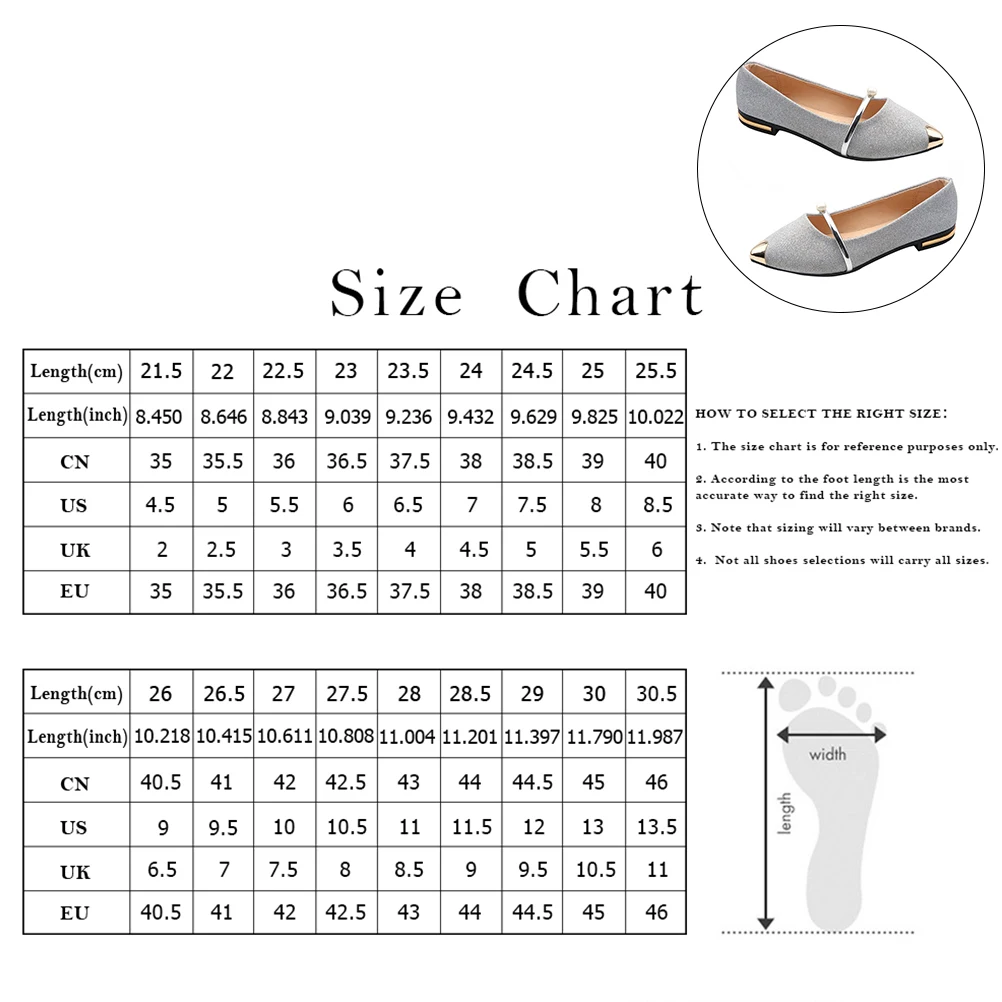 Size Chart

| Length(cm) | 21.5 | 22 | 22.5 | 23 | 23.5 | 24 | 24.5 | 25 | 25.5 |
|---|---|---|---|---|---|---|---|---|---|
| Length(inch) | 8.450 | 8.646 | 8.843 | 9.039 | 9.236 | 9.432 | 9.629 | 9.825 | 10.022 |
| CN | 35 | 35.5 | 36 | 36.5 | 37.5 | 38 | 38.5 | 39 | 40 |
| US | 4.5 | 5 | 5.5 | 6 | 6.5 | 7 | 7.5 | 8 | 8.5 |
| UK | 2 | 2.5 | 3 | 3.5 | 4 | 4.5 | 5 | 5.5 | 6 |
| EU | 35 | 35.5 | 36 | 36.5 | 37.5 | 38 | 38.5 | 39 | 40 |

HOW TO SELECT THE RIGHT SIZE:

1. The size chart is for reference purposes only.

2. According to the foot length is the most accurate way to find the right size.

3. Note that sizing will vary between brands.

4. Not all shoes selections will carry all sizes.

| Length(cm) | 26 | 26.5 | 27 | 27.5 | 28 | 28.5 | 29 | 30 | 30.5 |
|---|---|---|---|---|---|---|---|---|---|
| Length(inch) | 10.218 | 10.415 | 10.611 | 10.808 | 11.004 | 11.201 | 11.397 | 11.790 | 11.987 |
| CN | 40.5 | 41 | 42 | 42.5 | 43 | 44 | 44.5 | 45 | 46 |
| US | 9 | 9.5 | 10 | 10.5 | 11 | 11.5 | 12 | 13 | 13.5 |
| UK | 6.5 | 7 | 7.5 | 8 | 8.5 | 9 | 9.5 | 10.5 | 11 |
| EU | 40.5 | 41 | 42 | 42.5 | 43 | 44 | 44.5 | 45 | 46 |

width

length