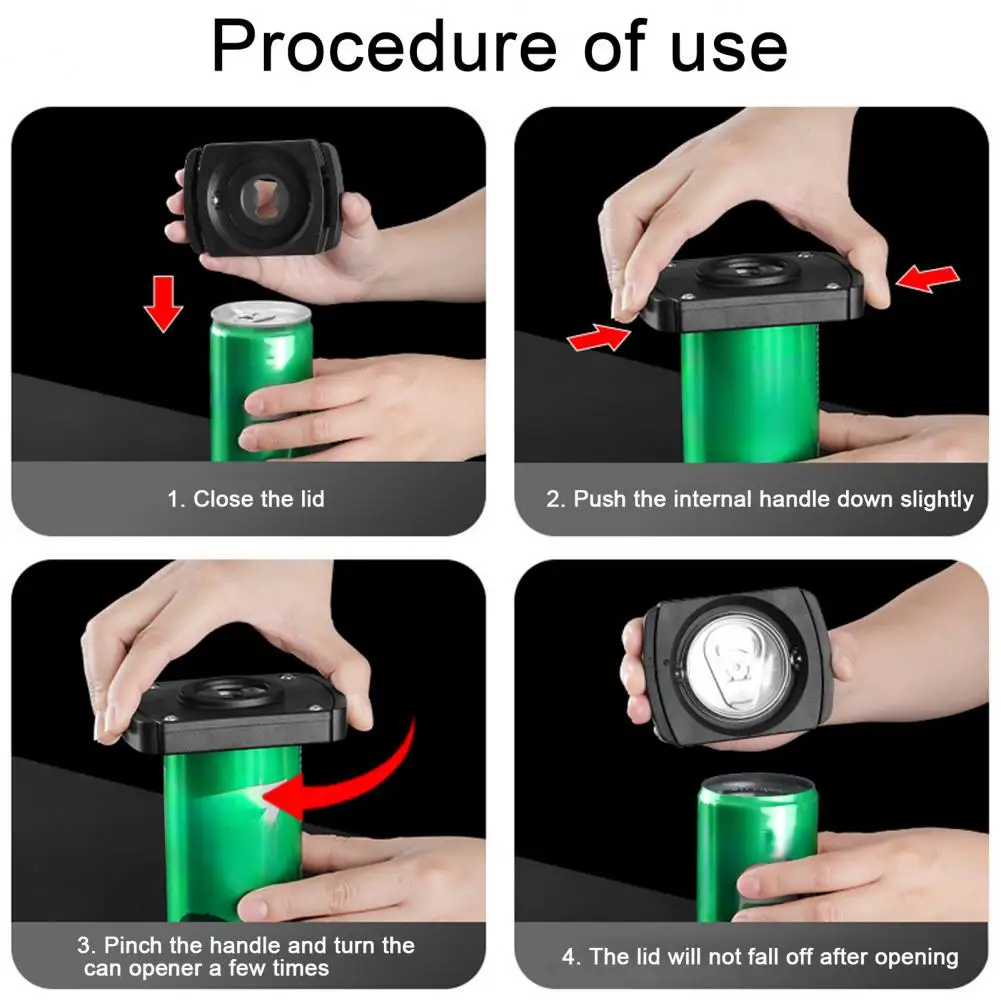 Procedure of use

1. Close the lid

2. Push the internal handle down slightly

3. Pinch the handle and turn the can opener a few times

4. The lid will not fall off after opening