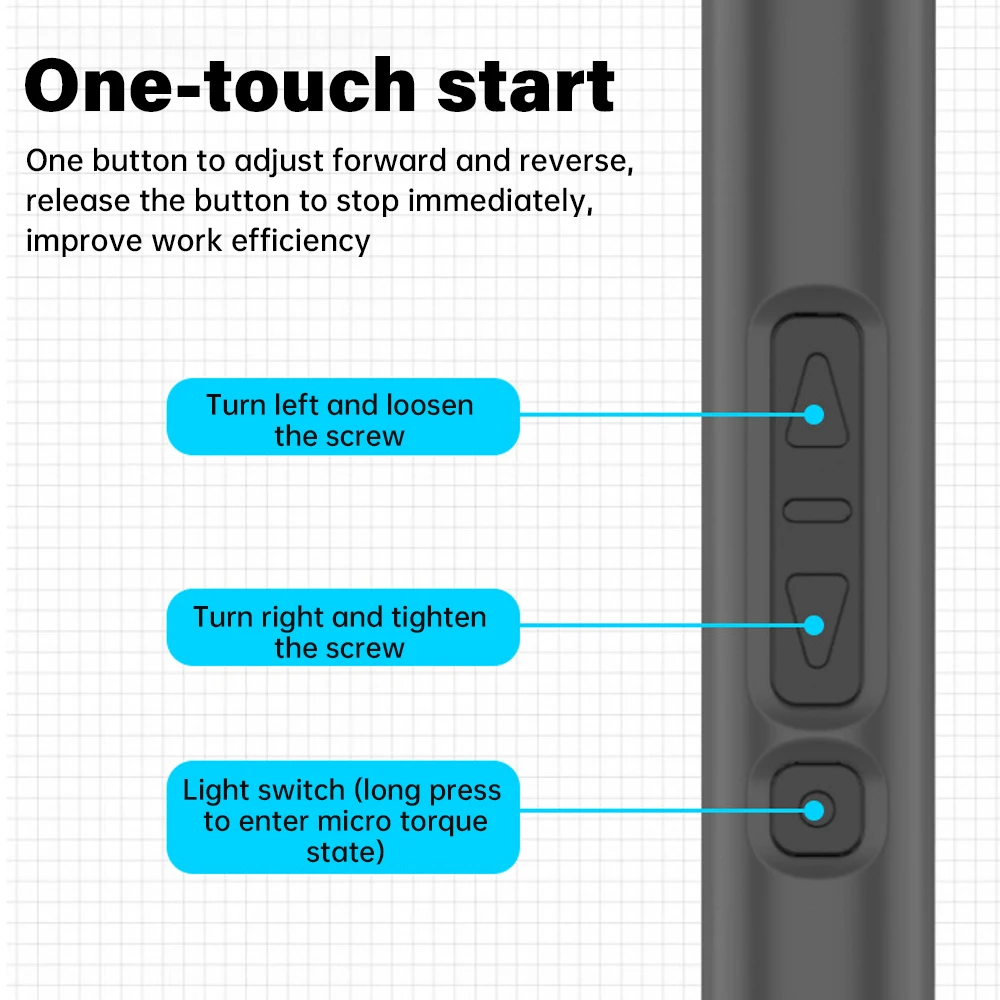 One-touch start

One button to adjust forward and reverse, release the button to stop immediately, improve work efficiency

Turn left and loosen the screw

Turn right and tighten the screw

Light switch (long press to enter micro torque state)