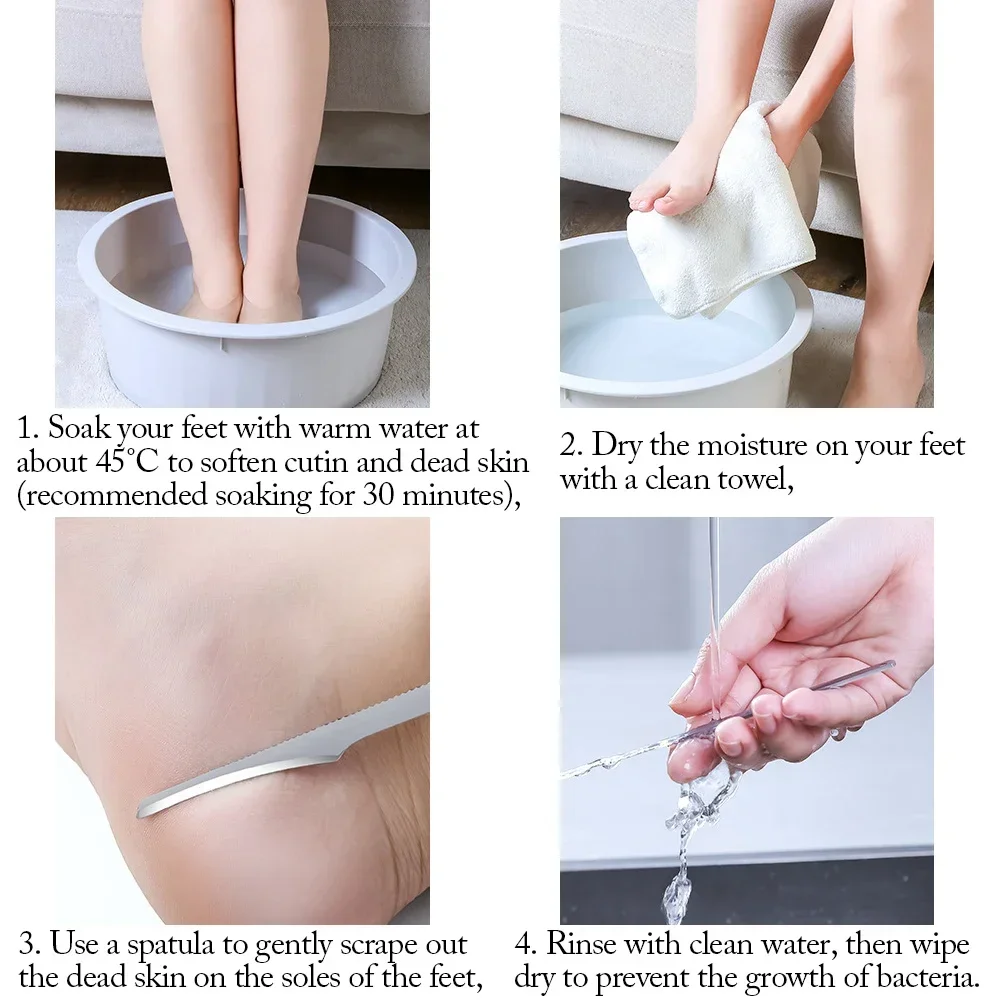 1. Soak your feet with warm water at about 45°C to soften cutin and dead skin (recommended soaking for 30 minutes),

2. Dry the moisture on your feet with a clean towel,

3. Use a spatula to gently scrape out the dead skin on the soles of the feet,

4. Rinse with clean water, then wipe dry to prevent the growth of bacteria.