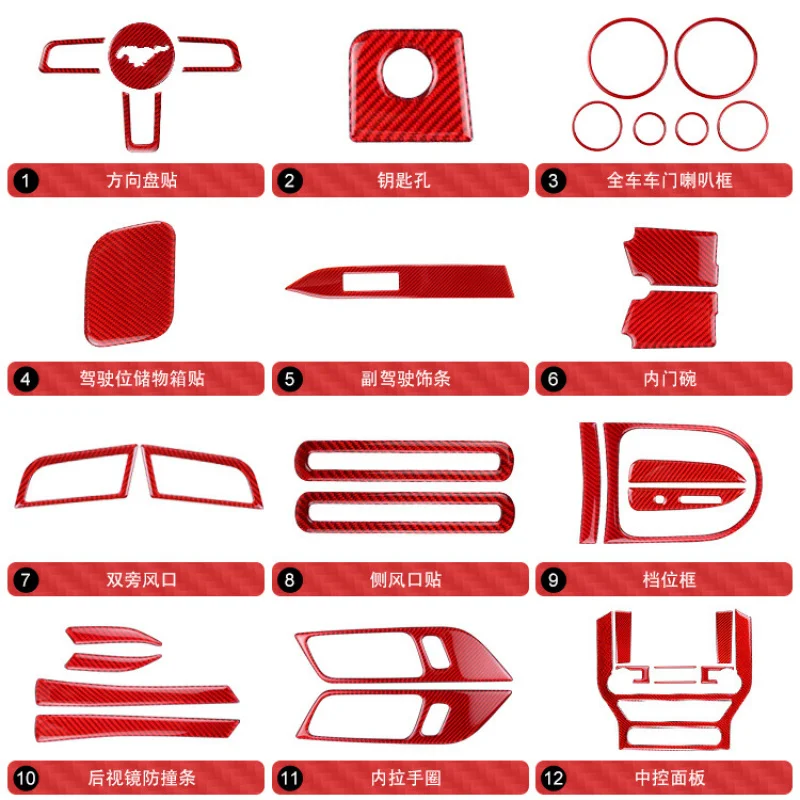 1 方向盘贴

2 钥匙孔

3 全车车门喇叭框

4 驾驶位储物箱贴

5 副驾驶饰条

6 内门碗

7 双旁风口

8 侧风口贴

9 档位框

10 后视镜防撞条

11 内拉手圈

12 中控面板