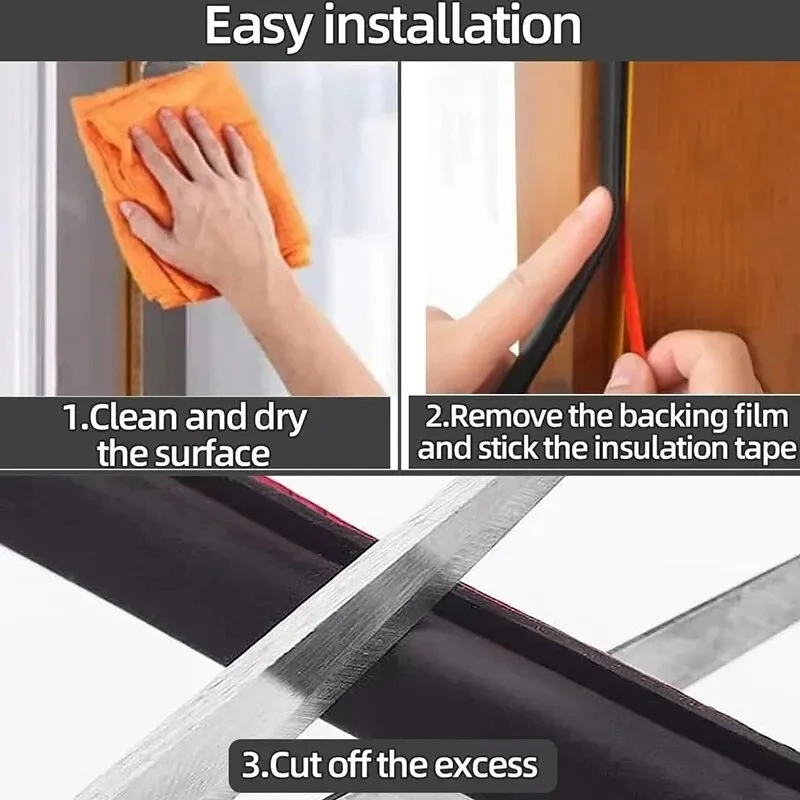 Easy installation

1.Clean and dry the surface

2.Remove the backing film and stick the insulation tape

3.Cut off the excess