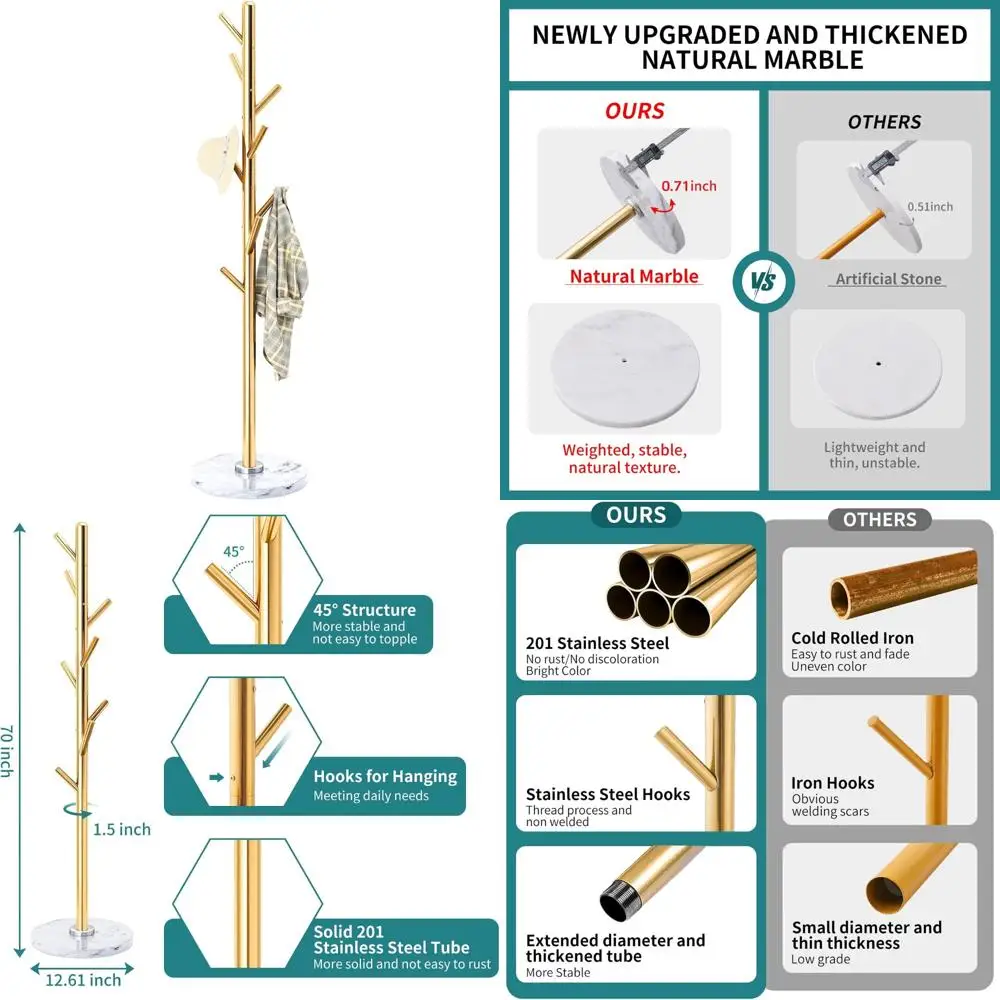 NEWLY UPGRADED AND THICKENED NATURAL MARBLE

OURS

0.71inch

Natural Marble

Weighted, stable, natural texture.

VS

OTHERS

0.51inch

Artificial Stone

Lightweight and thin, unstable.

70 inch

1.5 inch

12.61 inch

45°

45° Structure
More stable and not easy to topple

Hooks for Hanging
Meeting daily needs

Solid 201 Stainless Steel Tube
More solid and not easy to rust

OURS

201 Stainless Steel
No rust/No discoloration
Bright Color

Stainless Steel Hooks
Thread process and non welded

Extended diameter and thickened tube
More Stable

OTHERS

Cold Rolled Iron
Easy to rust and fade
Uneven color

Iron Hooks
Obvious welding scars

Small diameter and thin thickness
Low grade