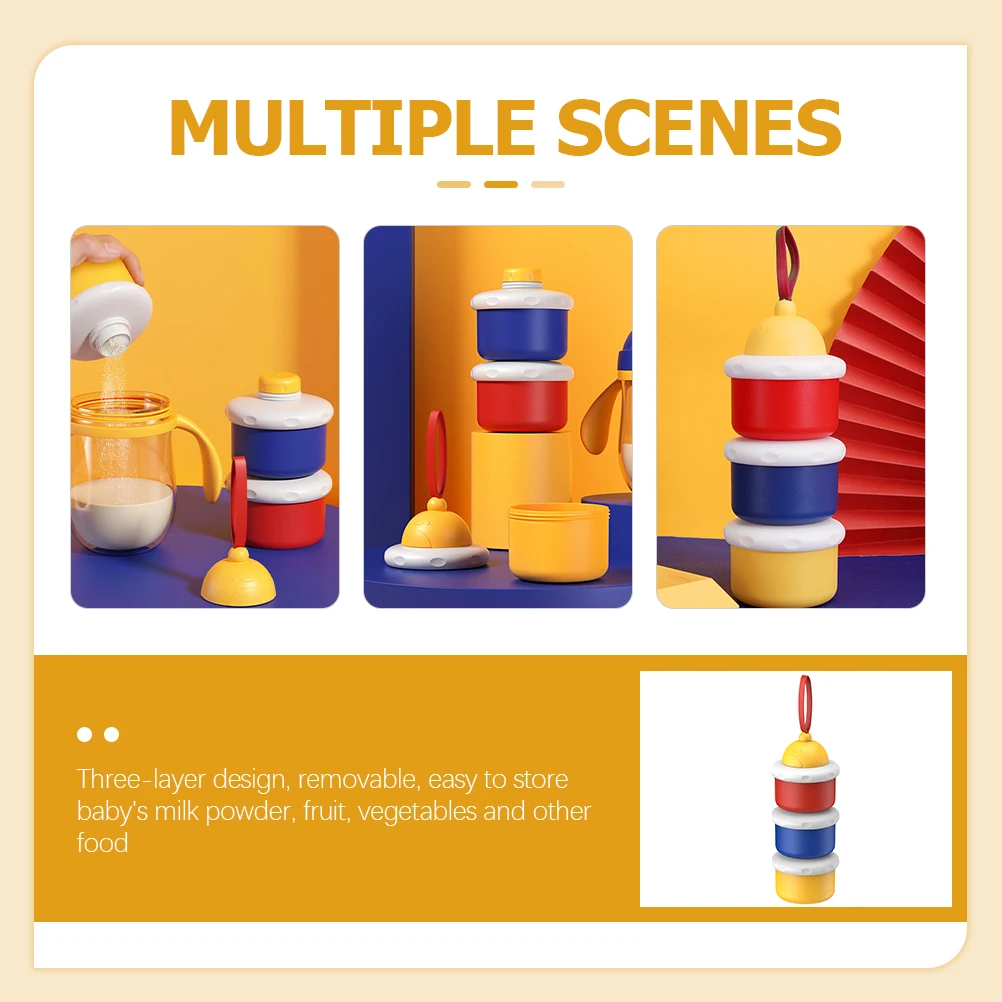 MULTIPLE SCENES

Three-layer design, removable, easy to store baby's milk powder, fruit, vegetables and other food