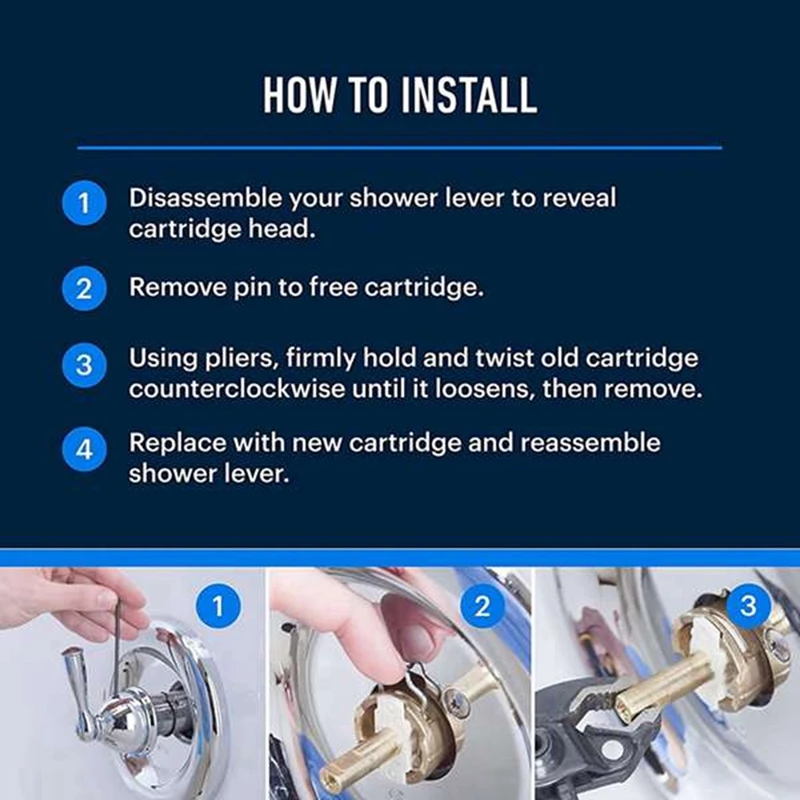 HOW TO INSTALL

1 Disassemble your shower lever to reveal cartridge head.

2 Remove pin to free cartridge.

3 Using pliers, firmly hold and twist old cartridge counterclockwise until it loosens, then remove.

4 Replace with new cartridge and reassemble shower lever.

1

2

3