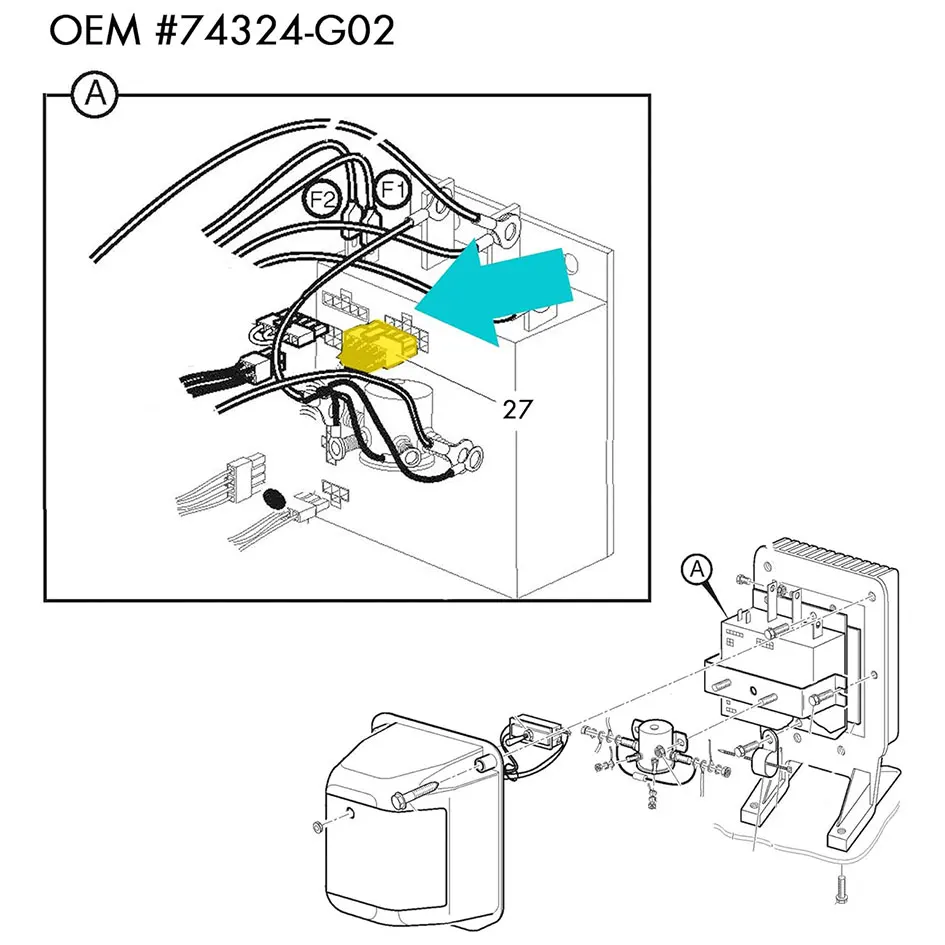 OEM #74324-G02

A

F2

F1

27

A