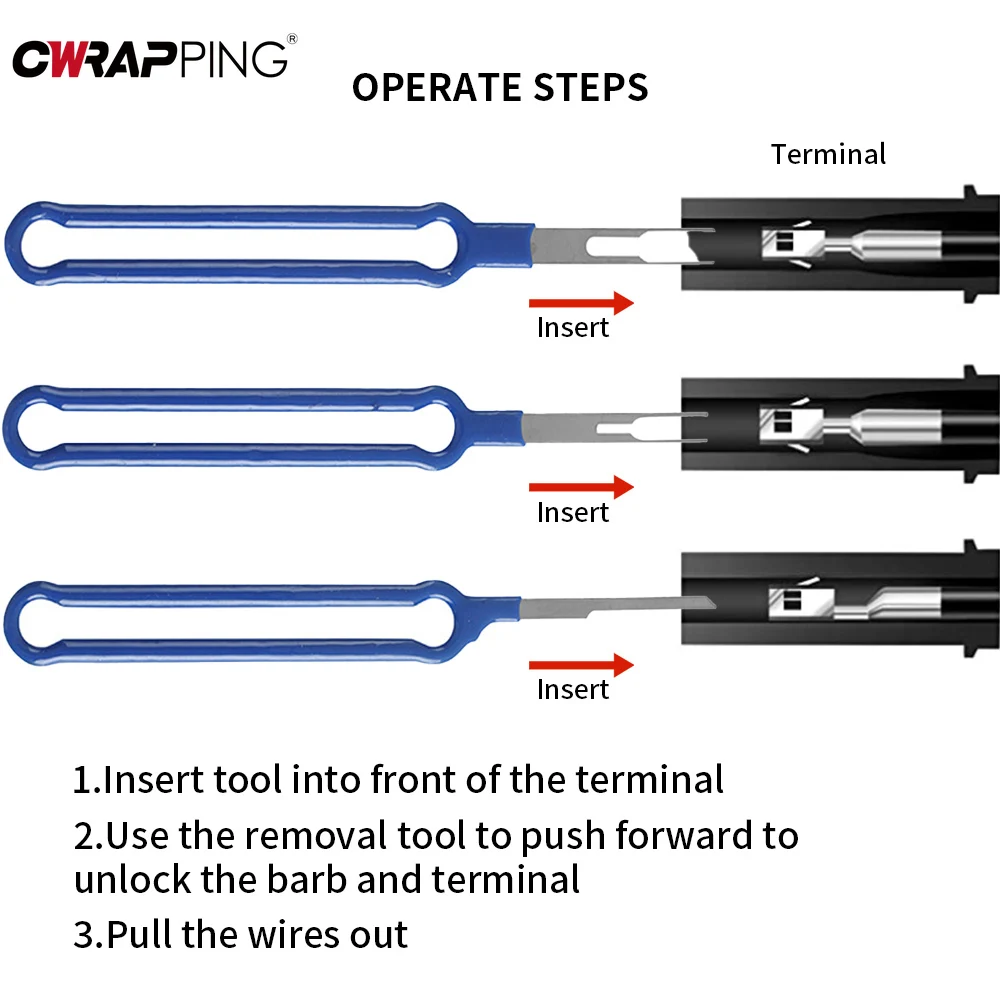 CWRAPPING®

OPERATE STEPS

Terminal

Insert

Insert

Insert

1.Insert tool into front of the terminal

2.Use the removal tool to push forward to unlock the barb and terminal

3.Pull the wires out