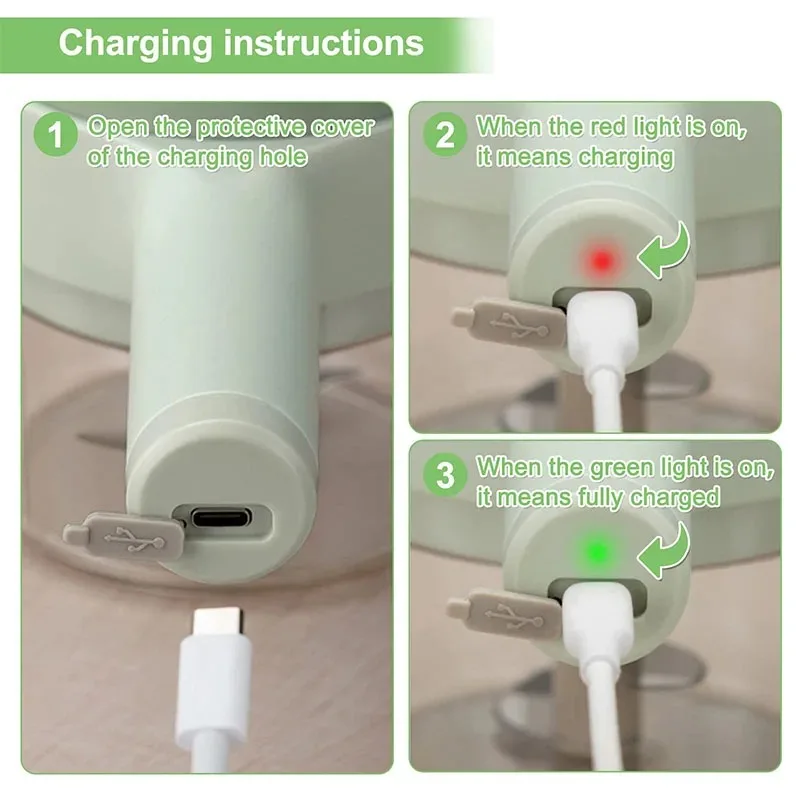 Charging instructions

1 Open the protective cover of the charging hole

2 When the red light is on, it means charging

3 When the green light is on, it means fully charged