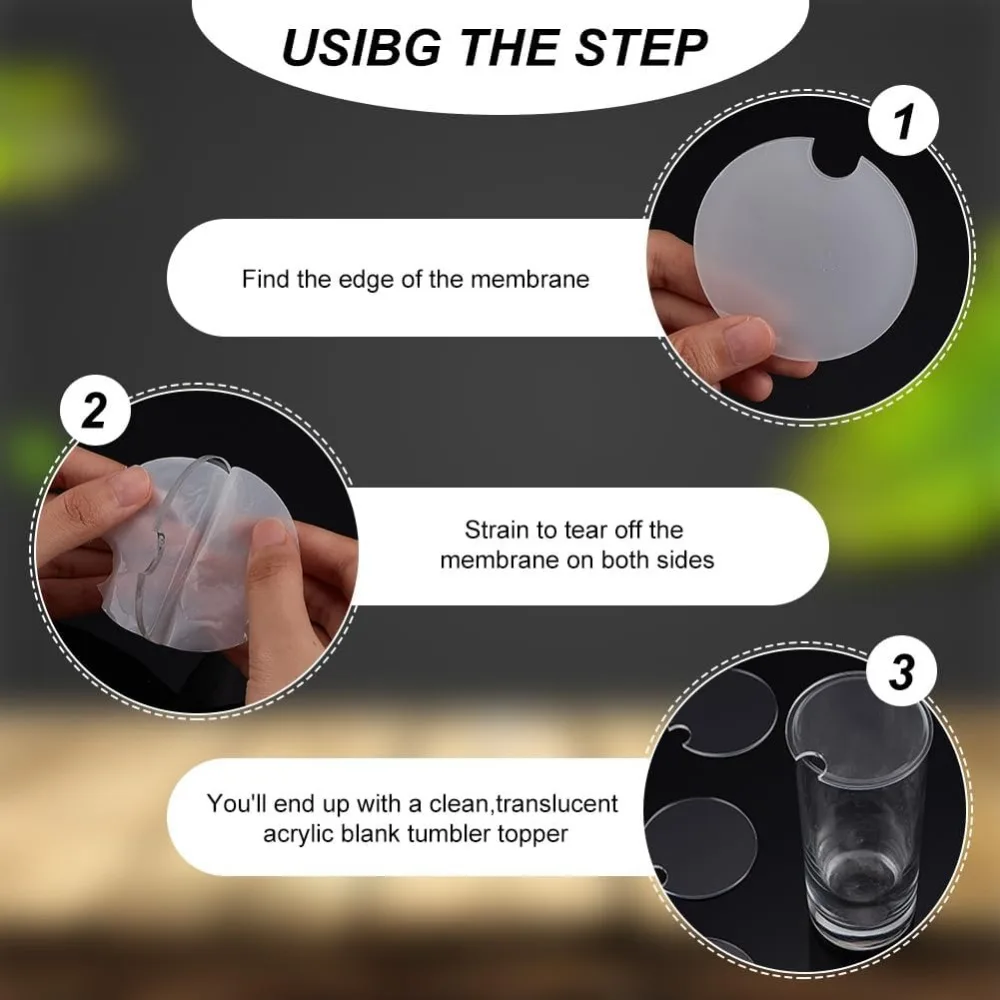 USIBG THE STEP

1

Find the edge of the membrane

2

Strain to tear off the membrane on both sides

3

You'll end up with a clean,translucent acrylic blank tumbler topper