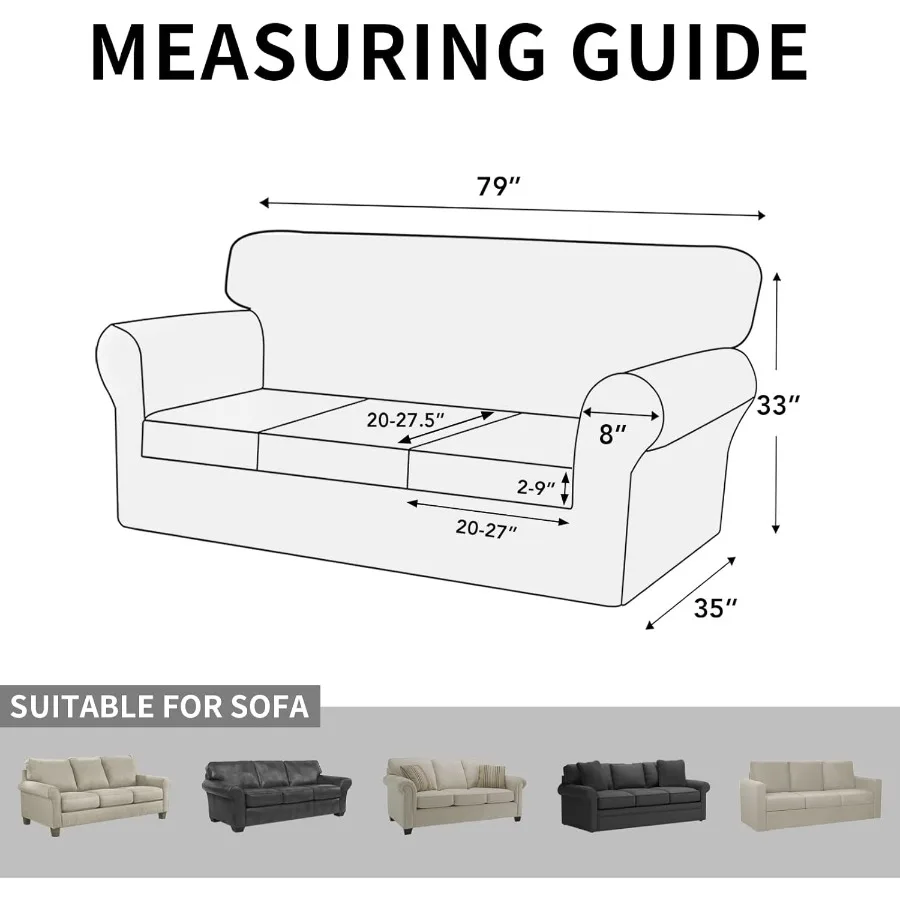 MEASURING GUIDE

79″

20-27.5″

8″

33″

2-9″

20-27″

35″

SUITABLE FOR SOFA