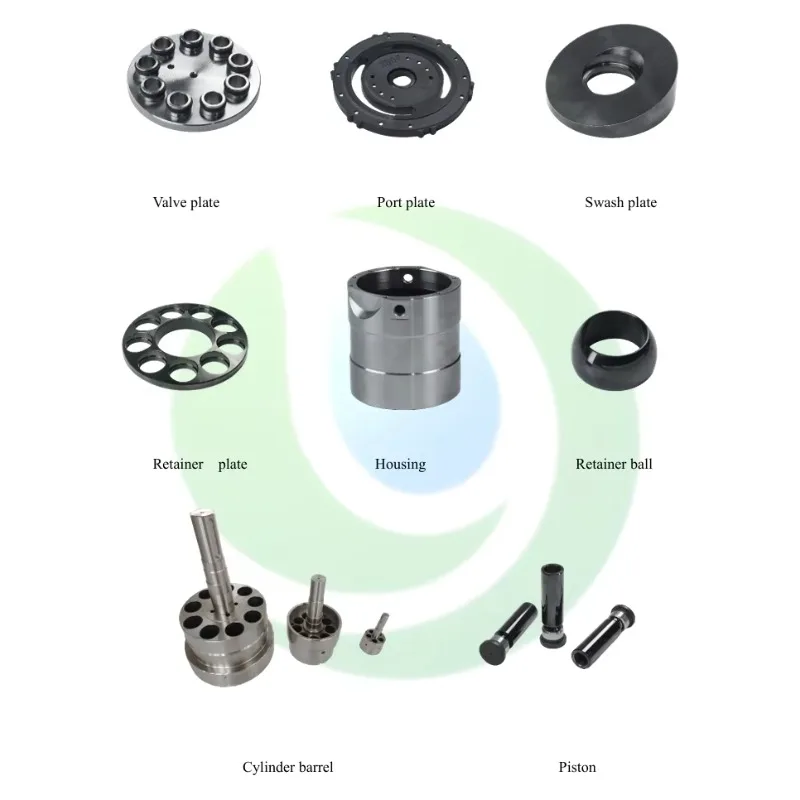 Valve plate

Port plate

Swash plate

Retainer plate

Housing

Retainer ball

Cylinder barrel

Piston