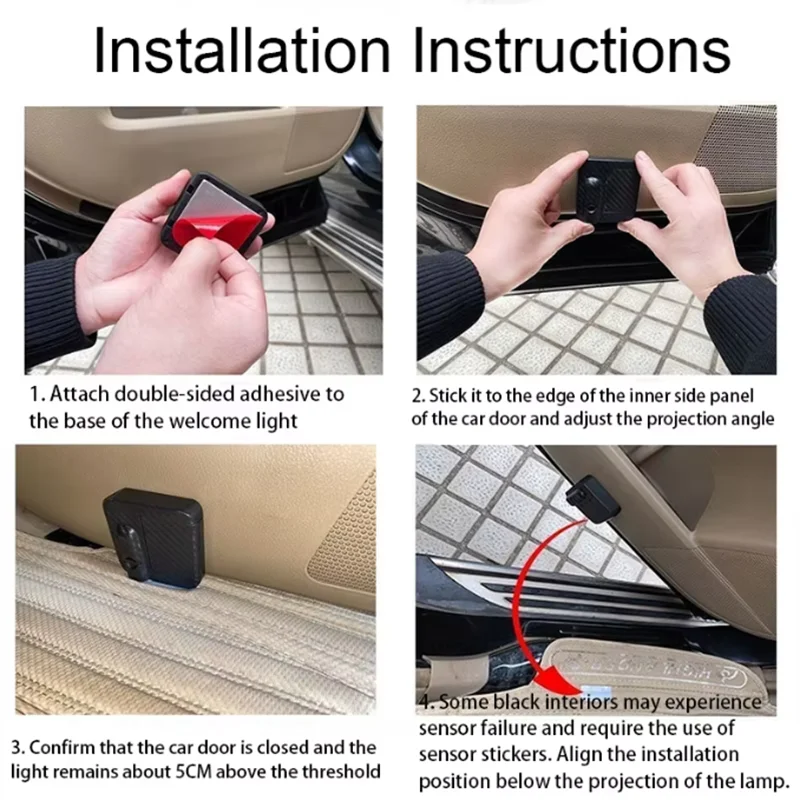 Installation Instructions

1. Attach double-sided adhesive to the base of the welcome light

2. Stick it to the edge of the inner side panel of the car door and adjust the projection angle

3. Confirm that the car door is closed and the light remains about 5CM above the threshold

4. Some black interiors may experience sensor failure and require the use of sensor stickers. Align the installation position below the projection of the lamp.