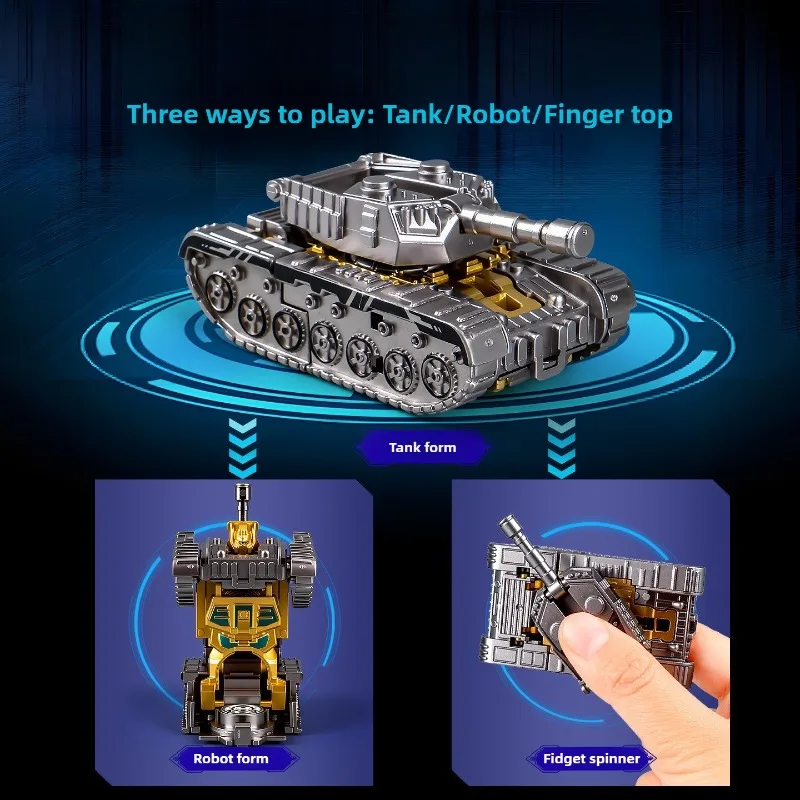 Three ways to play: Tank/Robot/Finger top

Tank form

Robot form

Fidget spinner