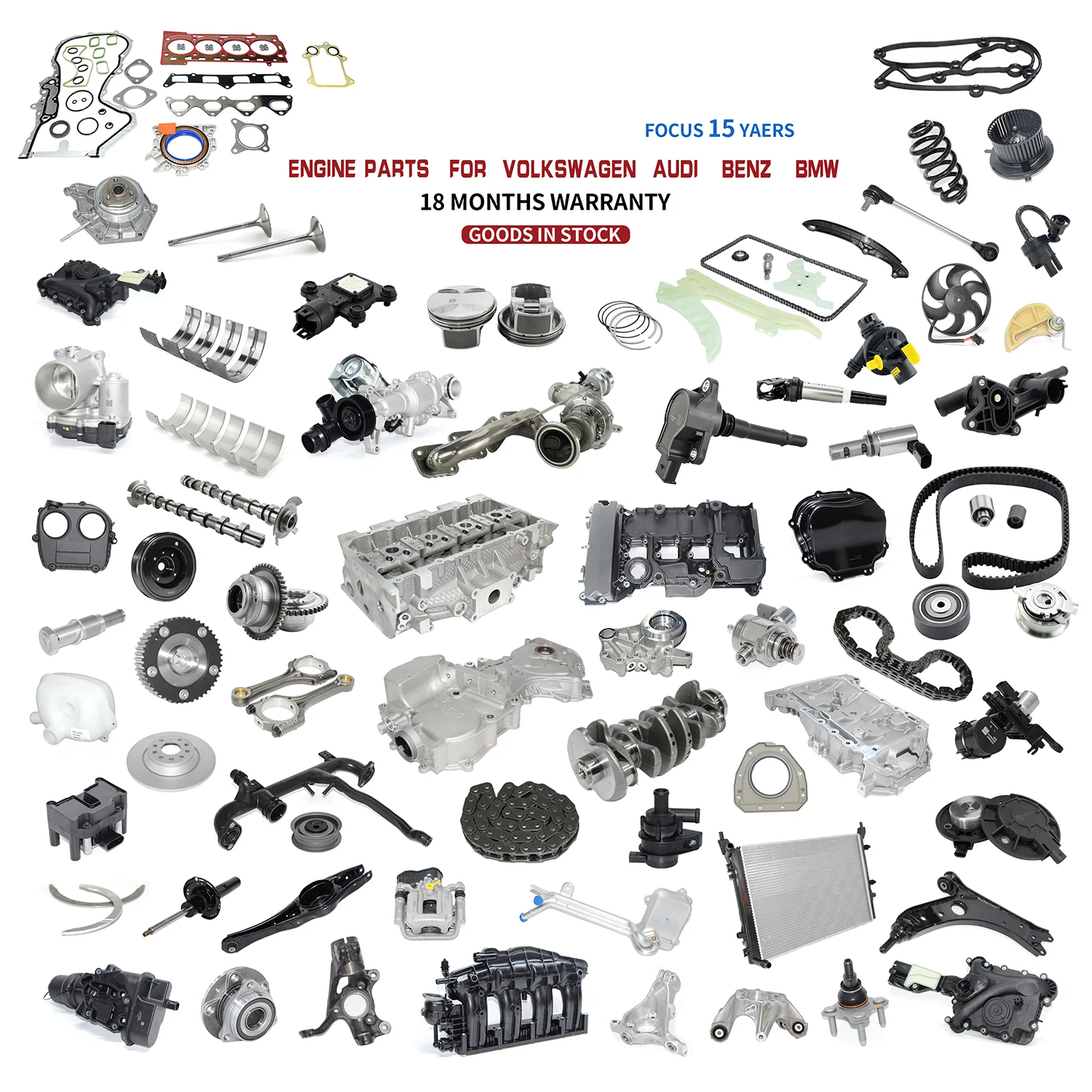 FOCUS 15 YAERS

ENGINE PARTS FOR VOLKSWAGEN AUDI BENZ BMW

18 MONTHS WARRANTY

GOODS IN STOCK