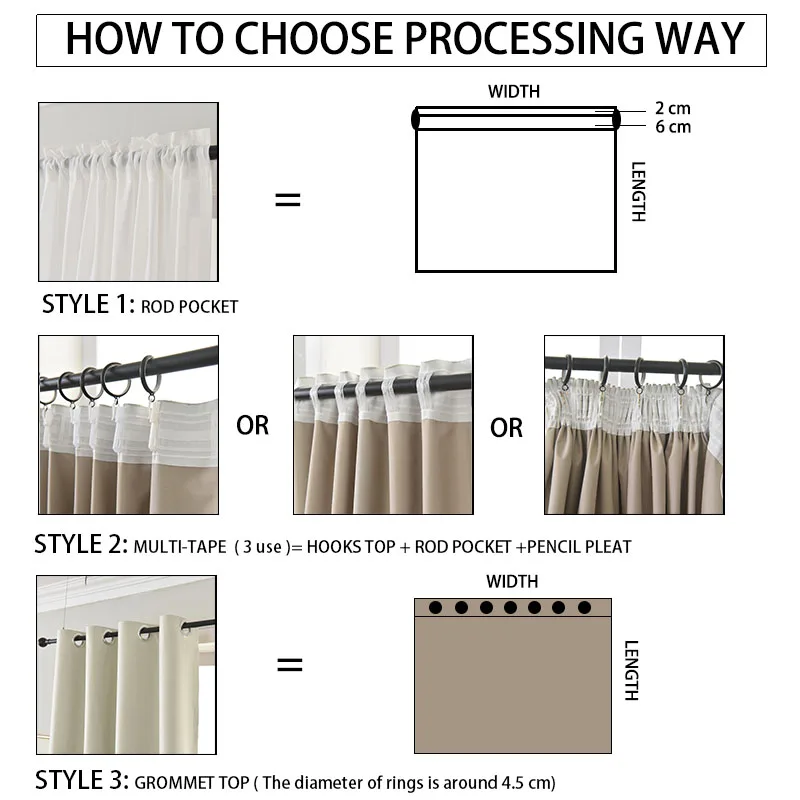 HOW TO CHOOSE PROCESSING WAY

=

WIDTH

2 cm
6 cm

LENGTH

STYLE 1: ROD POCKET

OR

OR

STYLE 2: MULTI-TAPE ( 3 use )= HOOKS TOP + ROD POCKET +PENCIL PLEAT

=

WIDTH

LENGTH

STYLE 3: GROMMET TOP ( The diameter of rings is around 4.5 cm)