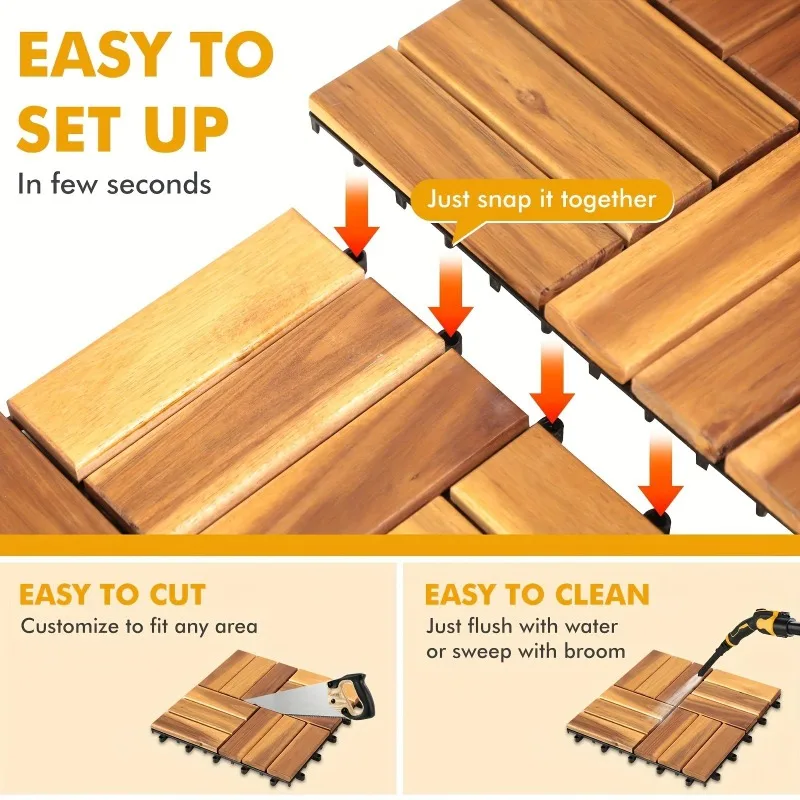 EASY TO SET UP

In few seconds

Just snap it together

EASY TO CUT

Customize to fit any area

EASY TO CLEAN

Just flush with water or sweep with broom