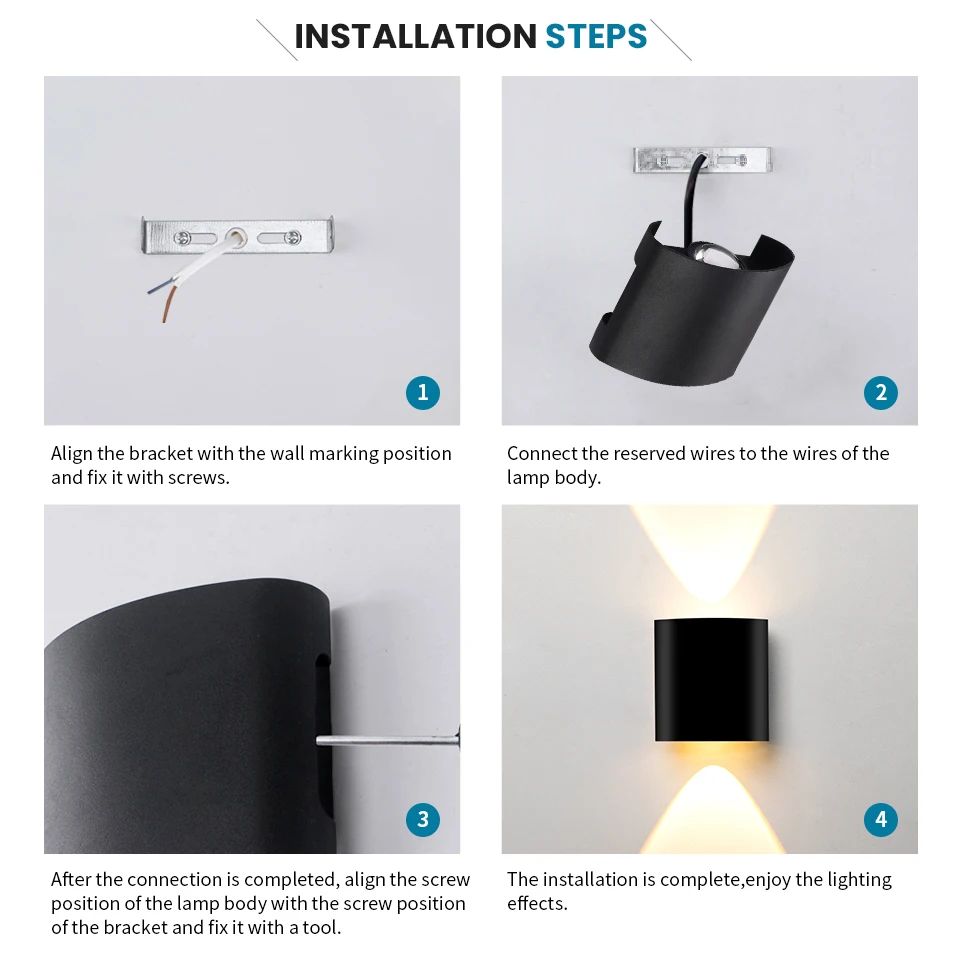 INSTALLATION STEPS

1

Align the bracket with the wall marking position and fix it with screws.

2

Connect the reserved wires to the wires of the lamp body.

3

After the connection is completed, align the screw position of the lamp body with the screw position of the bracket and fix it with a tool.

4

The installation is complete,enjoy the lighting effects.