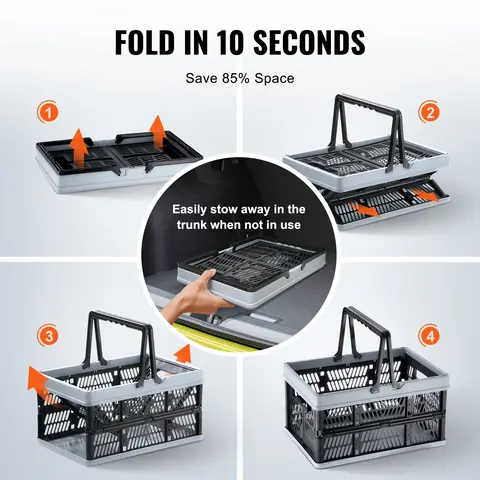 FOLD IN 10 SECONDS

Save 85% Space

1

2

Easily stow away in the trunk when not in use

3

4