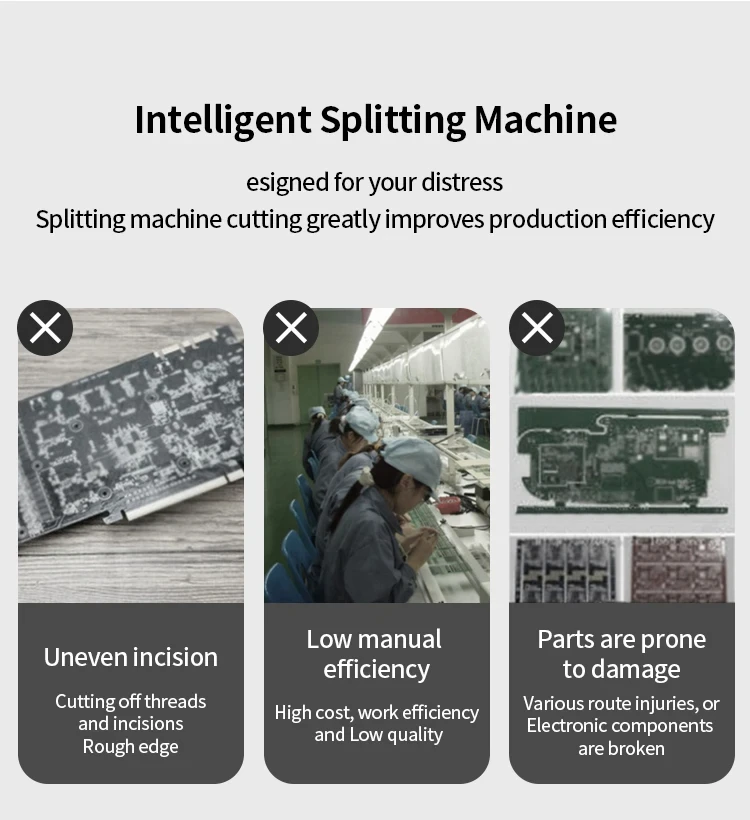 Intelligent Splitting Machine

esigned for your distress
Splitting machine cutting greatly improves production efficiency

Uneven incision

Cutting off threads and incisions
Rough edge

Low manual efficiency

High cost, work efficiency and Low quality

Parts are prone to damage

Various route injuries, or Electronic components are broken